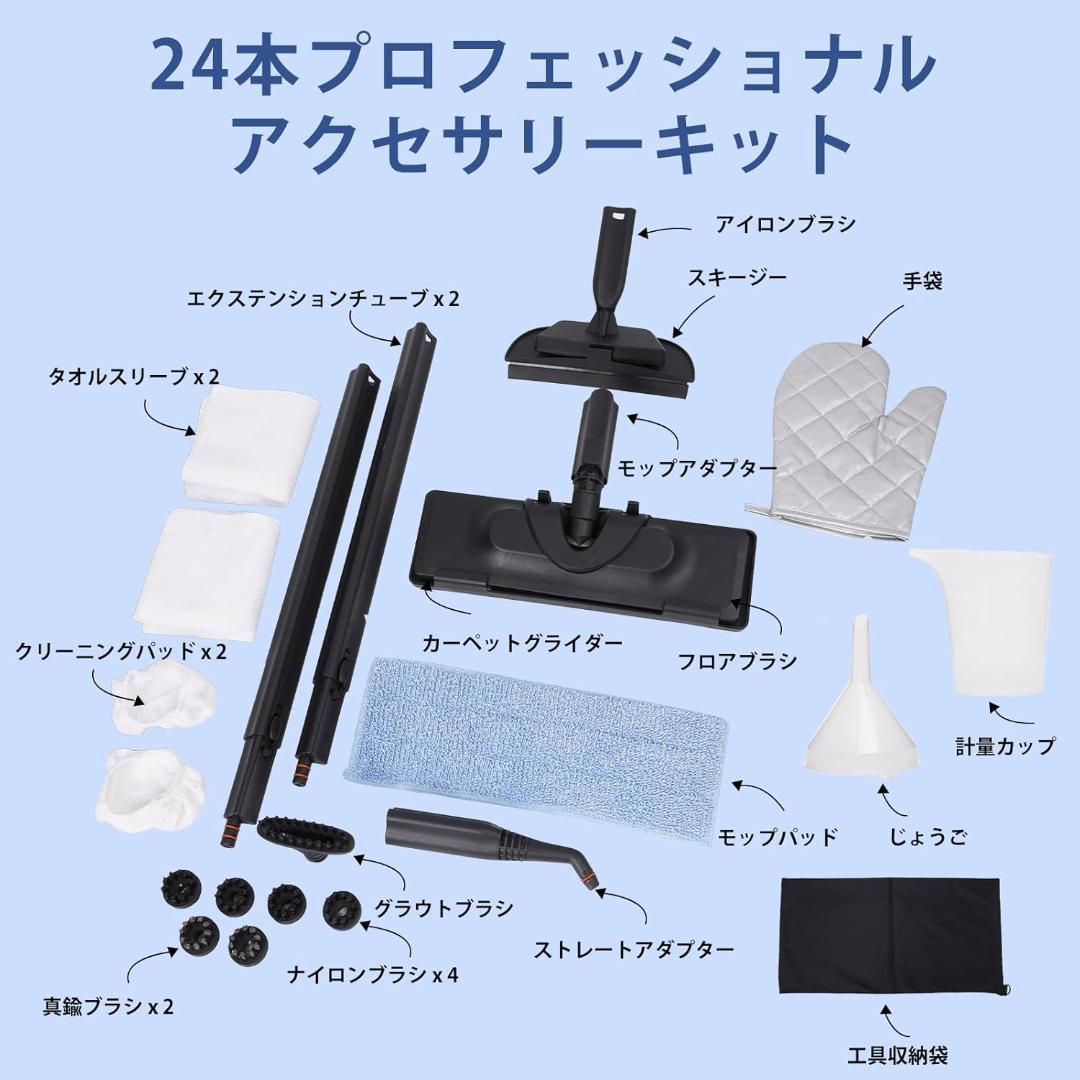 24本プロフェッショナル
アクセサリーキット

アイロンブラシ

スキージー

手袋

エクステンションチューブ x 2

タオルスリーブ x 2

モップアダプター

カーペットグライダー

フロアブラシ

クリーニングパッド x 2

計量カップ

モップパッド

じょうご

グラウトブラシ

ストレートアダプター

ナイロンブラシ x 4

真鍮ブラシ x 2

工具収納袋