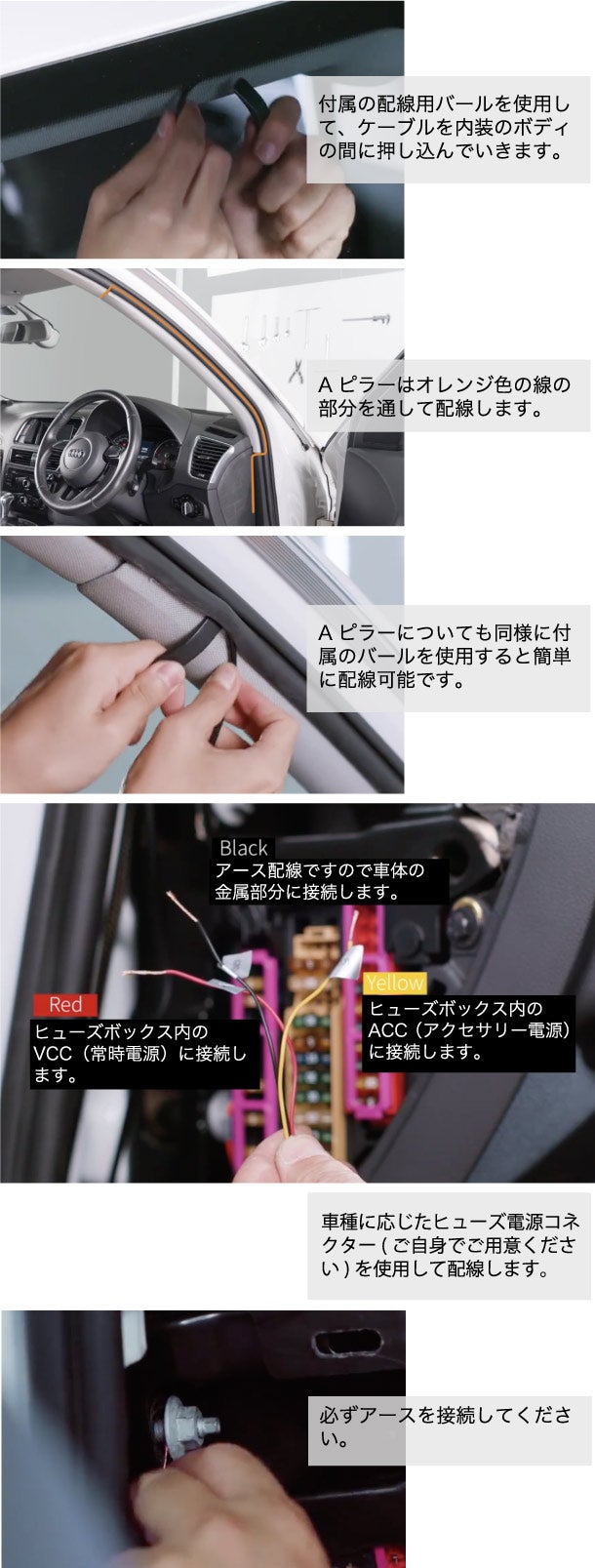 付属の配線用バールを使用して、ケーブルを内装のボディの間に押し込んでいきます。

A ピラーはオレンジ色の線の部分を通して配線します。

A ピラーについても同様に付属のバールを使用すると簡単に配線可能です。

Black
アース配線ですので車体の金属部分に接続します。

Red
ヒューズボックス内のVCC（常時電源）に接続します。

Yellow
ヒューズボックス内のACC（アクセサリー電源）に接続します。

車種に応じたヒューズ電源コネクター ( ご自身でご用意ください ) を使用して配線します。

必ずアースを接続してください。