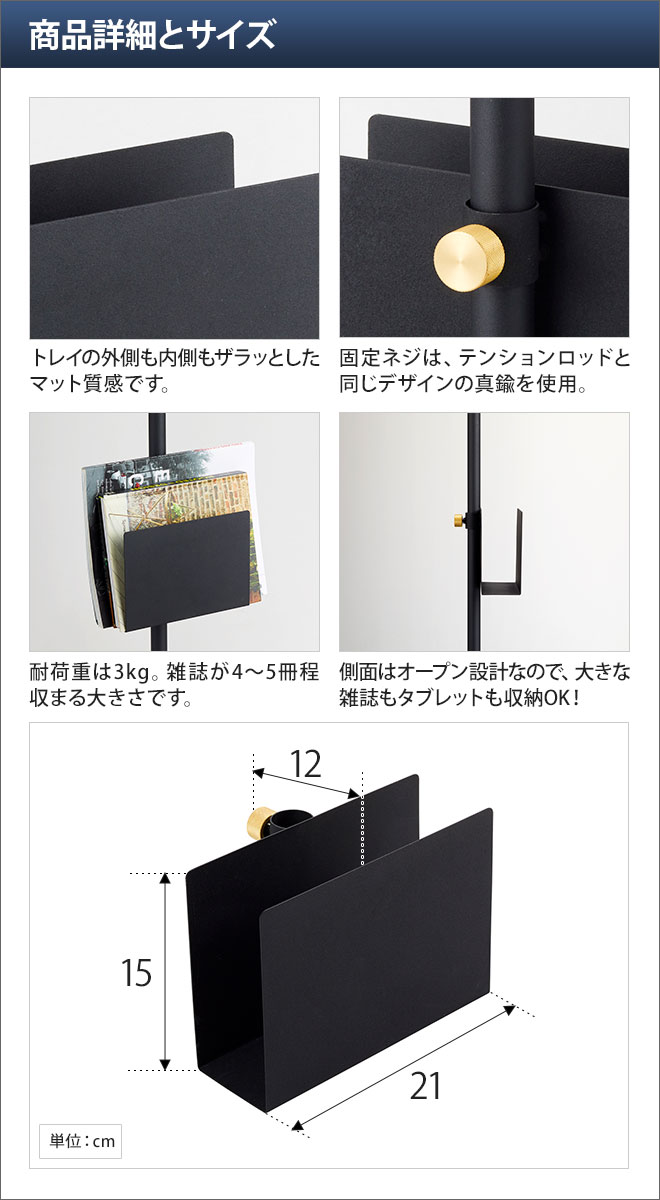 商品詳細とサイズ

トレイの外側も内側もザラッとしたマット質感です。

固定ネジは、テンションロッドと同じデザインの真鍮を使用。

耐荷重は3kg。雑誌が4～5冊程収まる大きさです。

側面はオープン設計なので、大きな雑誌もタブレットも収納OK！

12

15

21

単位：cm