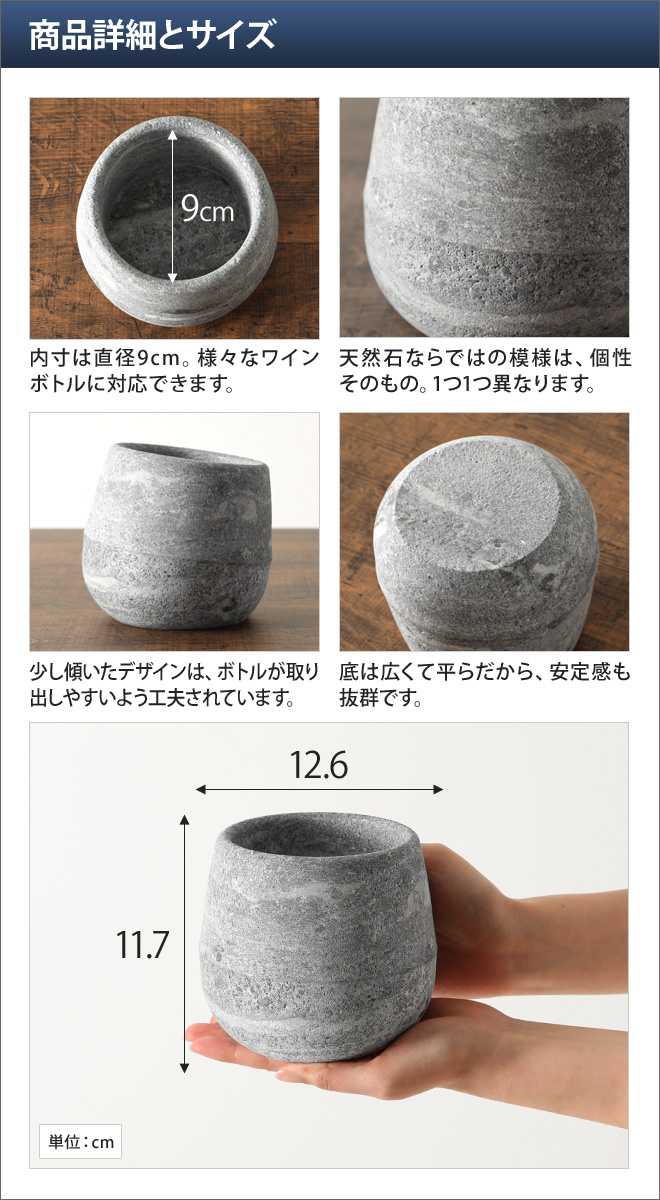 商品詳細とサイズ

9cm

内寸は直径9cm。様々なワインボトルに対応できます。

天然石ならではの模様は、個性そのもの。1つ1つ異なります。

少し傾いたデザインは、ボトルが取り出しやすいよう工夫されています。

底は広くて平らだから、安定感も抜群です。

12.6

11.7

単位：cm