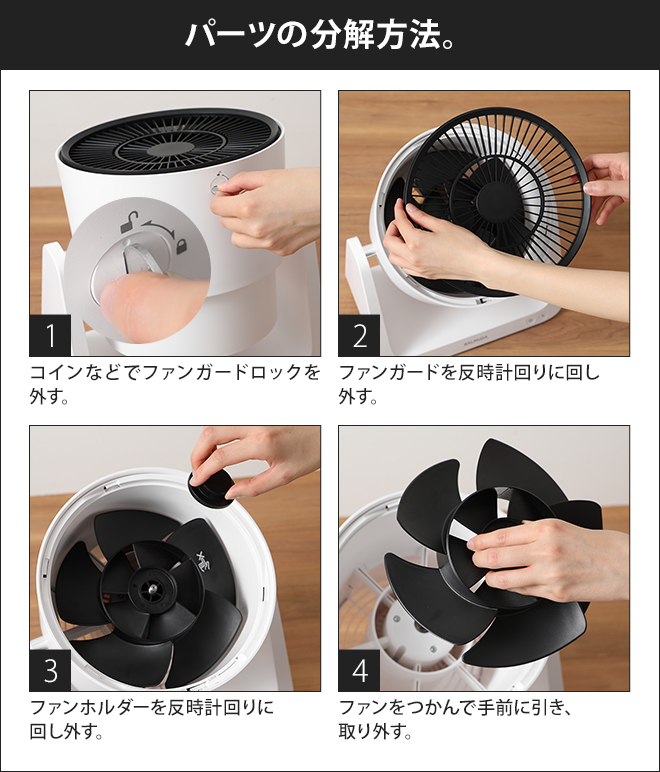 パーツの分解方法。

1

コインなどでファンガードロックを外す。

2

BALMUDA

ファンガードを反時計回りに回し外す。

3

ファンホルダーを反時計回りに回し外す。

4

ファンをつかんで手前に引き、取り外す。