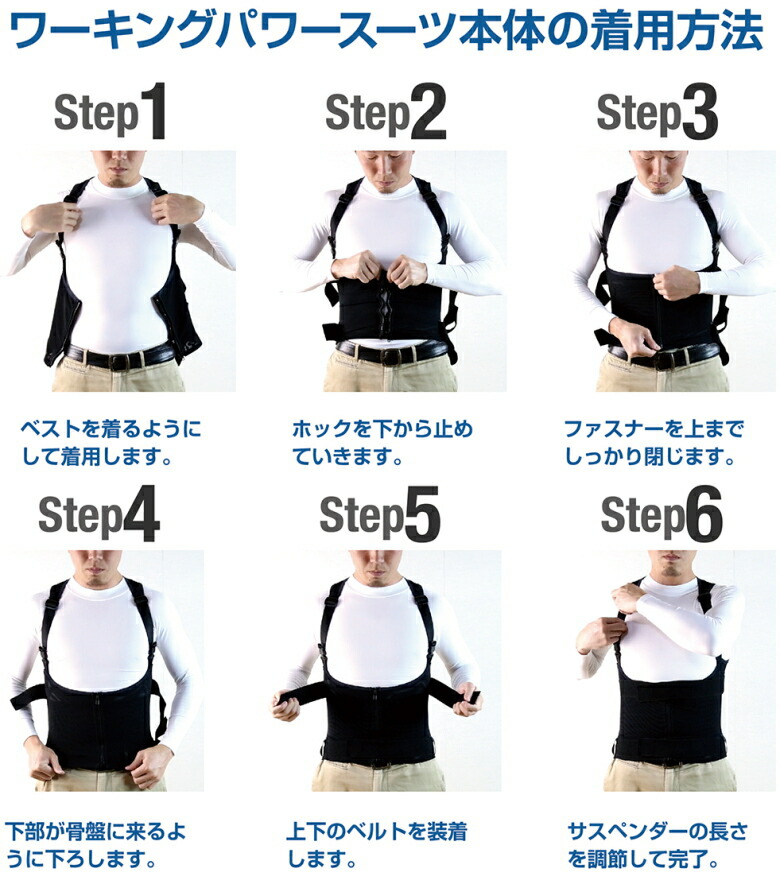 ワーキングパワースーツ本体の着用方法

Step1

ベストを着るようにして着用します。

Step2

ホックを下から止めていきます。

Step3

ファスナーを上までしっかり閉じます。

Step4

下部が骨盤に来るように下ろします。

Step5

上下のベルトを装着します。

Step6

サスペンダーの長さを調節して完了。