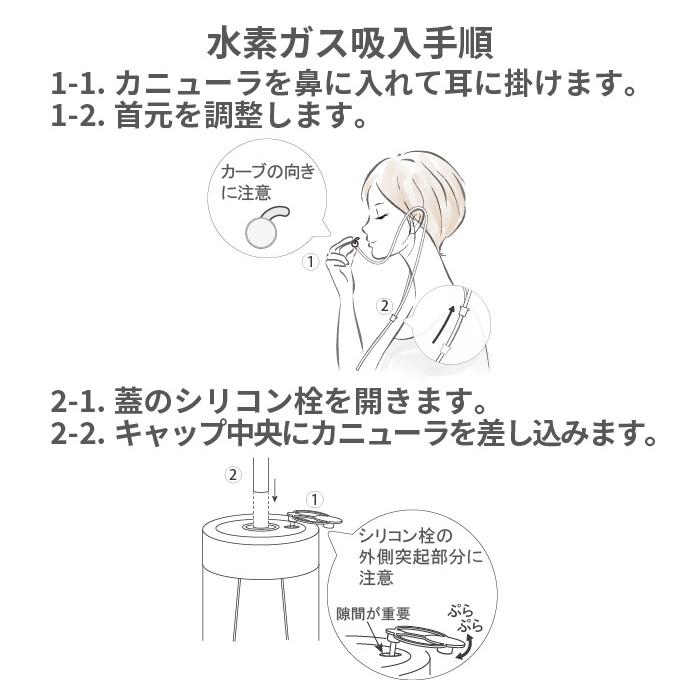 水素ガス吸入手順
1-1. カニューラを鼻に入れて耳に掛けます。
1-2. 首元を調整します。

カーブの向きに注意

①

②

2-1. 蓋のシリコン栓を開きます。
2-2. キャップ中央にカニューラを差し込みます。

②

①

シリコン栓の外側突起部分に注意

隙間が重要

ぷらぷら