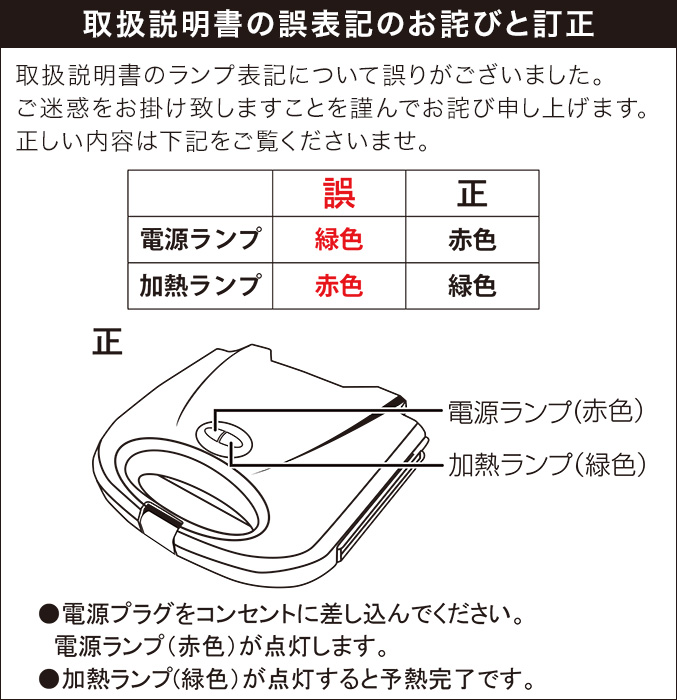 取扱説明書の誤表記のお詫びと訂正

取扱説明書のランプ表記について誤りがございました。
ご迷惑をお掛け致しますことを謹んでお詫び申し上げます。
正しい内容は下記をご覧くださいませ。

| | 誤 | 正 |
|---|---|---|
| 電源ランプ | 緑色 | 赤色 |
| 加熱ランプ | 赤色 | 緑色 |

正

電源ランプ(赤色)

加熱ランプ(緑色)

●電源プラグをコンセントに差し込んでください。
電源ランプ(赤色)が点灯します。
●加熱ランプ(緑色)が点灯すると予熱完了です。