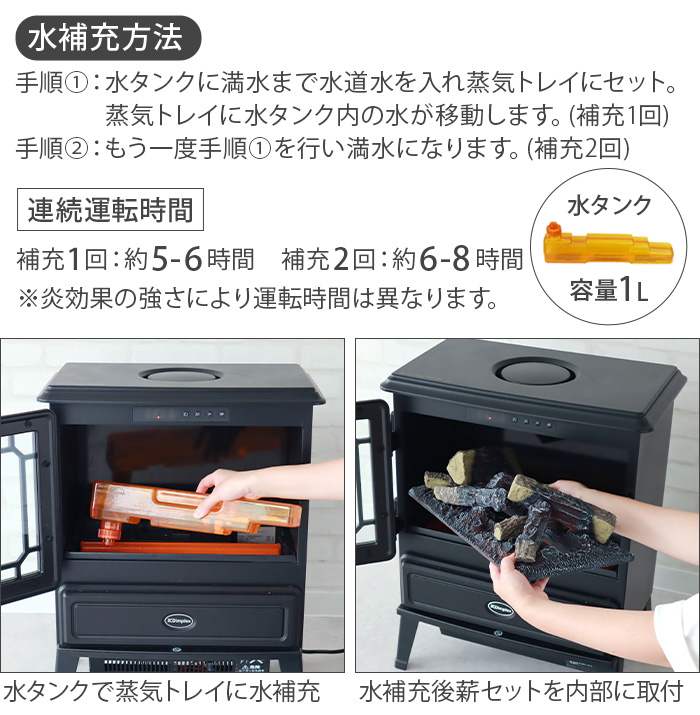 水補充方法

手順①：水タンクに満水まで水道水を入れ蒸気トレイにセット。蒸気トレイに水タンク内の水が移動します。(補充1回)
手順②：もう一度手順①を行い満水になります。(補充2回)

連続運転時間

補充1回：約5-6時間　補充2回：約6-8時間
※炎効果の強さにより運転時間は異なります。

水タンク
容量1L

水タンクで蒸気トレイに水補充

水補充後薪セットを内部に取付