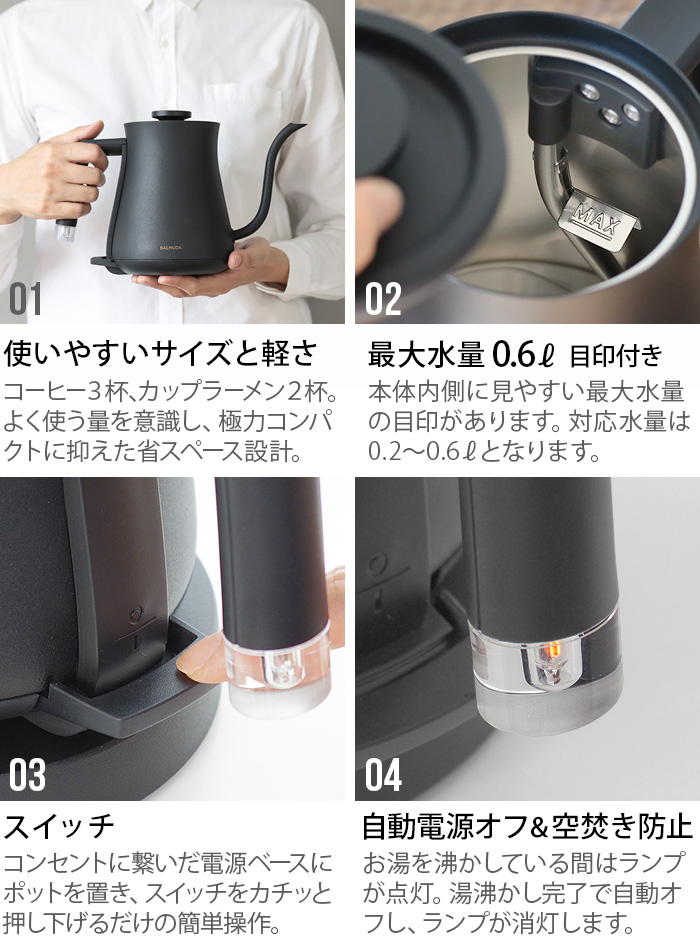 BALMUDA

01

使いやすいサイズと軽さ

コーヒー3杯、カップラーメン2杯。よく使う量を意識し、極力コンパクトに抑えた省スペース設計。

MAX

02

最大水量 0.6ℓ 目印付き

本体内側に見やすい最大水量の目印があります。対応水量は0.2〜0.6ℓとなります。

03

スイッチ

コンセントに繋いだ電源ベースにポットを置き、スイッチをカチッと押し下げるだけの簡単操作。

04

自動電源オフ&空焚き防止

お湯を沸かしている間はランプが点灯。湯沸かし完了で自動オフし、ランプが消灯します。