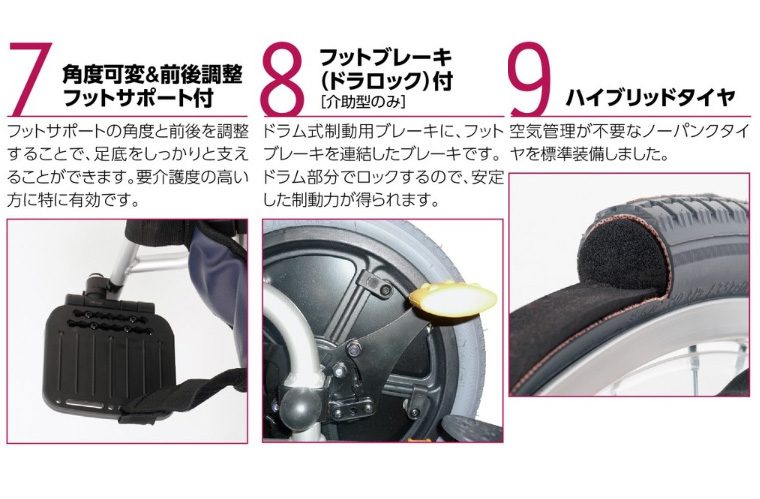 7 角度可変&前後調整 フットサポート付

フットサポートの角度と前後を調整することで、足底をしっかりと支えることができます。要介護度の高い方に特に有効です。

8 フットブレーキ (ドラロック)付 [介助型のみ]

ドラム式制動用ブレーキに、フットブレーキを連結したブレーキです。ドラム部分でロックするので、安定した制動力が得られます。

9 ハイブリッドタイヤ

空気管理が不要なノーパンクタイヤを標準装備しました。