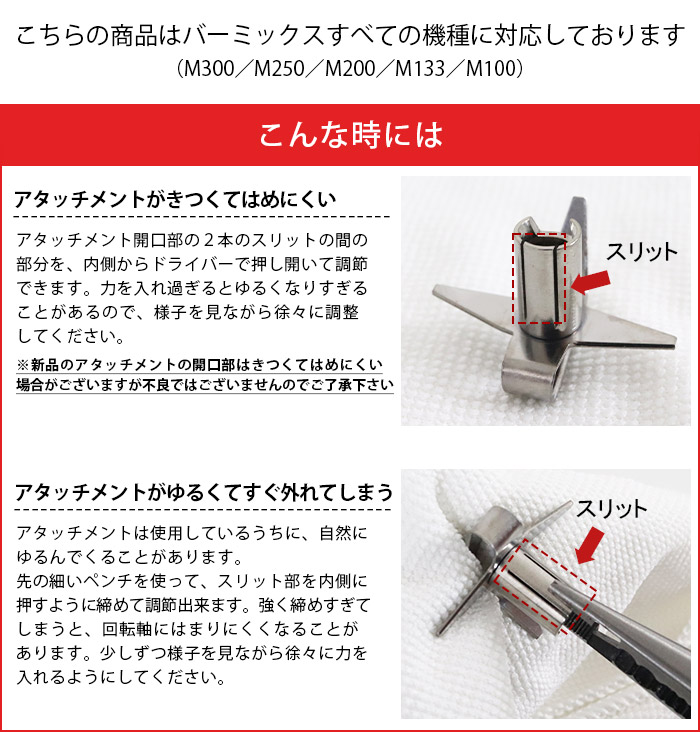 こちらの商品はバーミックスすべての機種に対応しております
（M300／M250／M200／M133／M100）

こんな時には

アタッチメントがきつくてはめにくい

アタッチメント開口部の２本のスリットの間の部分を、内側からドライバーで押し開いて調節できます。力を入れ過ぎるとゆるくなりすぎることがあるので、様子を見ながら徐々に調整してください。

※新品のアタッチメントの開口部はきつくてはめにくい場合がございますが不良ではございませんのでご了承下さい

スリット

アタッチメントがゆるくてすぐ外れてしまう

アタッチメントは使用しているうちに、自然にゆるんでくることがあります。
先の細いペンチを使って、スリット部を内側に押すように締めて調節出来ます。強く締めすぎてしまうと、回転軸にはまりにくくなることがあります。少しずつ様子を見ながら徐々に力を入れるようにしてください。

スリット