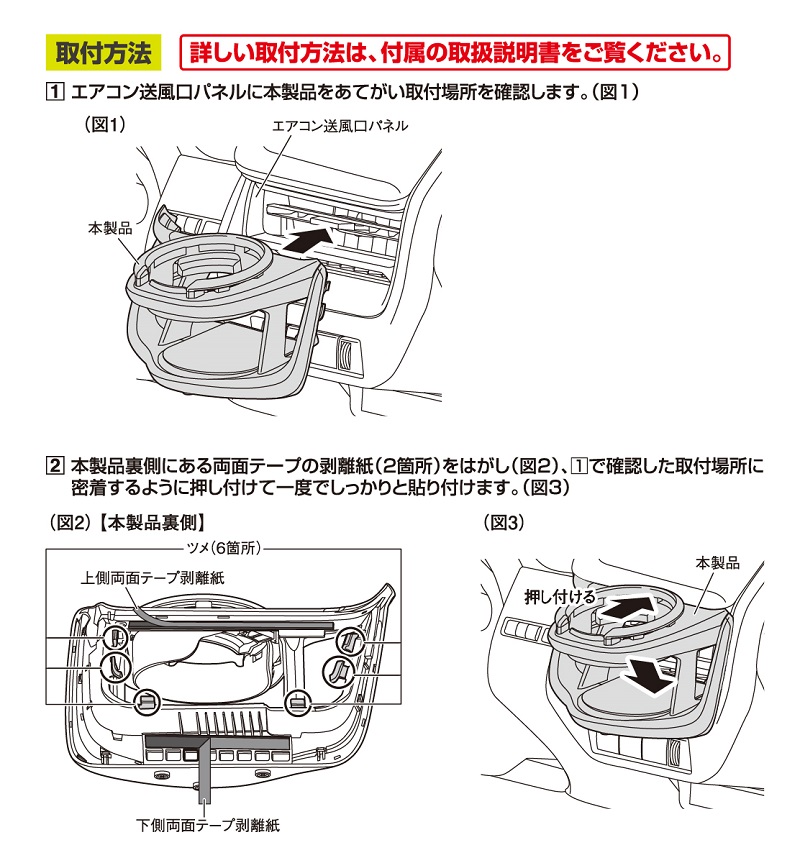 取付方法　詳しい取付方法は、付属の取扱説明書をご覧ください。

1 エアコン送風口パネルに本製品をあてがい取付場所を確認します。（図1）

（図1）

エアコン送風口パネル

本製品

2 本製品裏側にある両面テープの剥離紙（2箇所）をはがし（図2）、1で確認した取付場所に密着するように押し付けて一度でしっかりと貼り付けます。（図3）

（図2）【本製品裏側】

ツメ（6箇所）

上側両面テープ剥離紙

下側両面テープ剥離紙

（図3）

本製品

押し付ける