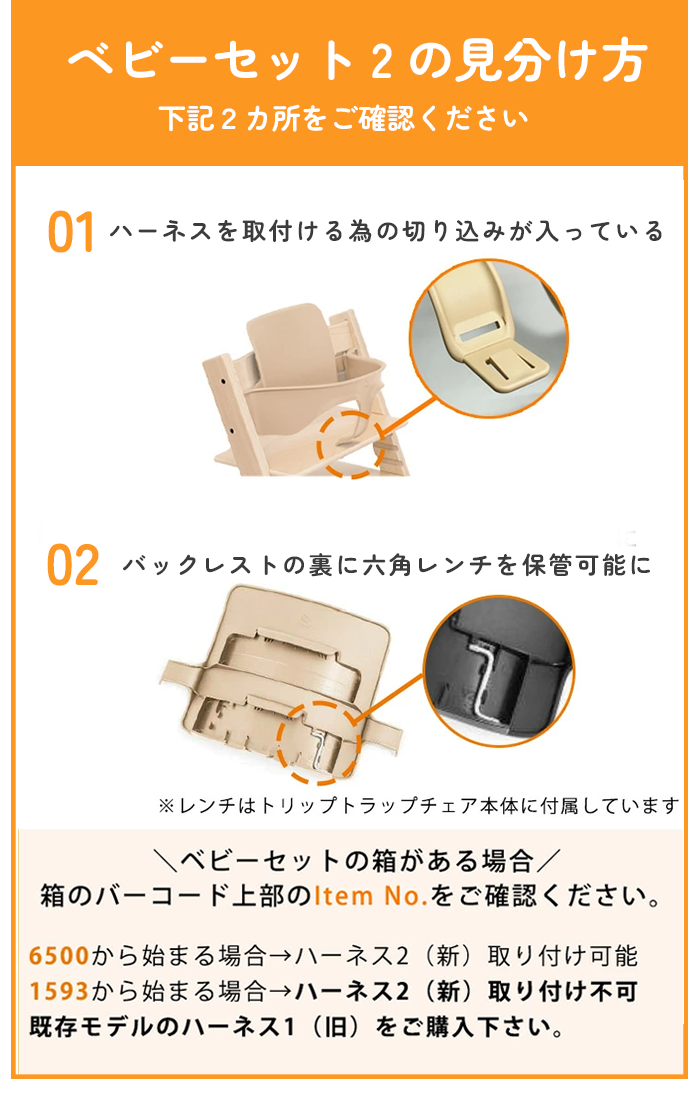 ベビーセット２の見分け方

下記２カ所をご確認ください

01 ハーネスを取付ける為の切り込みが入っている

02 バックレストの裏に六角レンチを保管可能に

※レンチはトリップトラップチェア本体に付属しています

＼ベビーセットの箱がある場合／

箱のバーコード上部のItem No.をご確認ください。

6500から始まる場合→ハーネス2（新）取り付け可能

1593から始まる場合→ハーネス2（新）取り付け不可

既存モデルのハーネス1（旧）をご購入下さい。