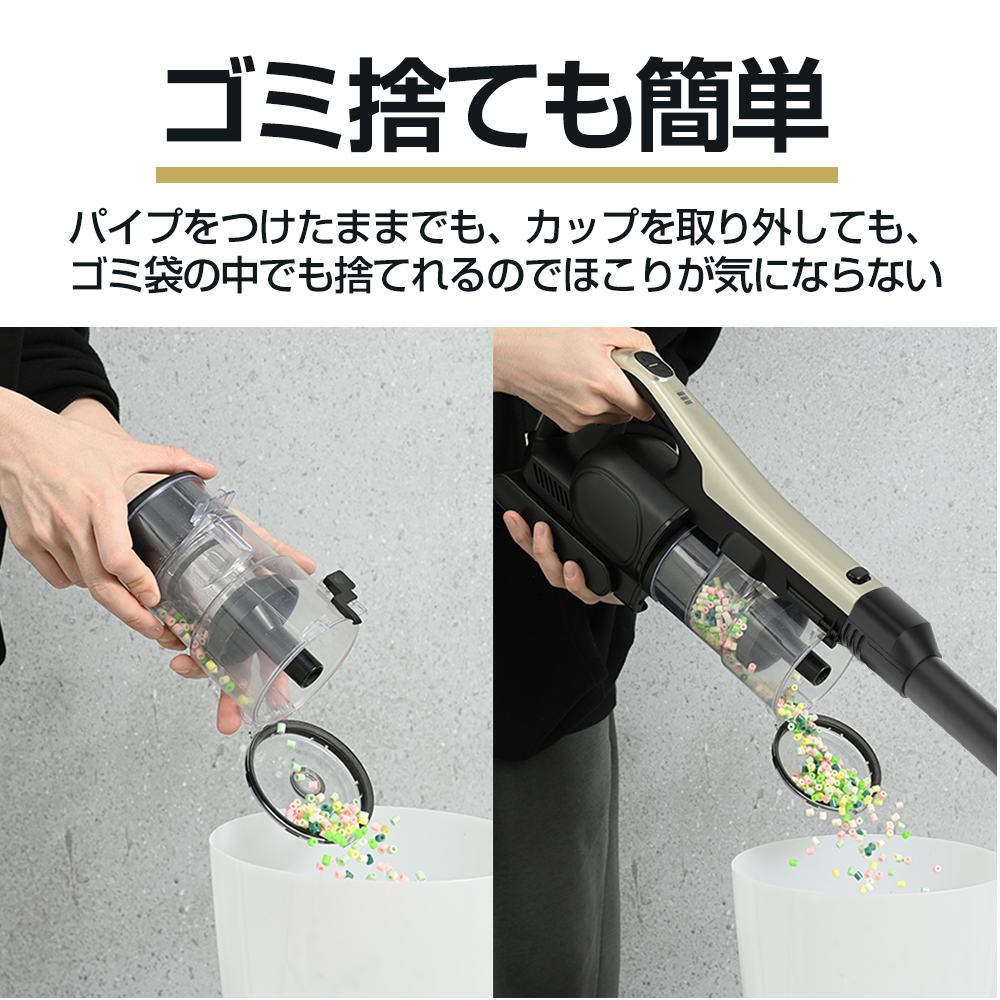 ゴミ捨ても簡単

パイプをつけたままでも、カップを取り外しても、ゴミ袋の中でも捨てれるのでほこりが気にならない