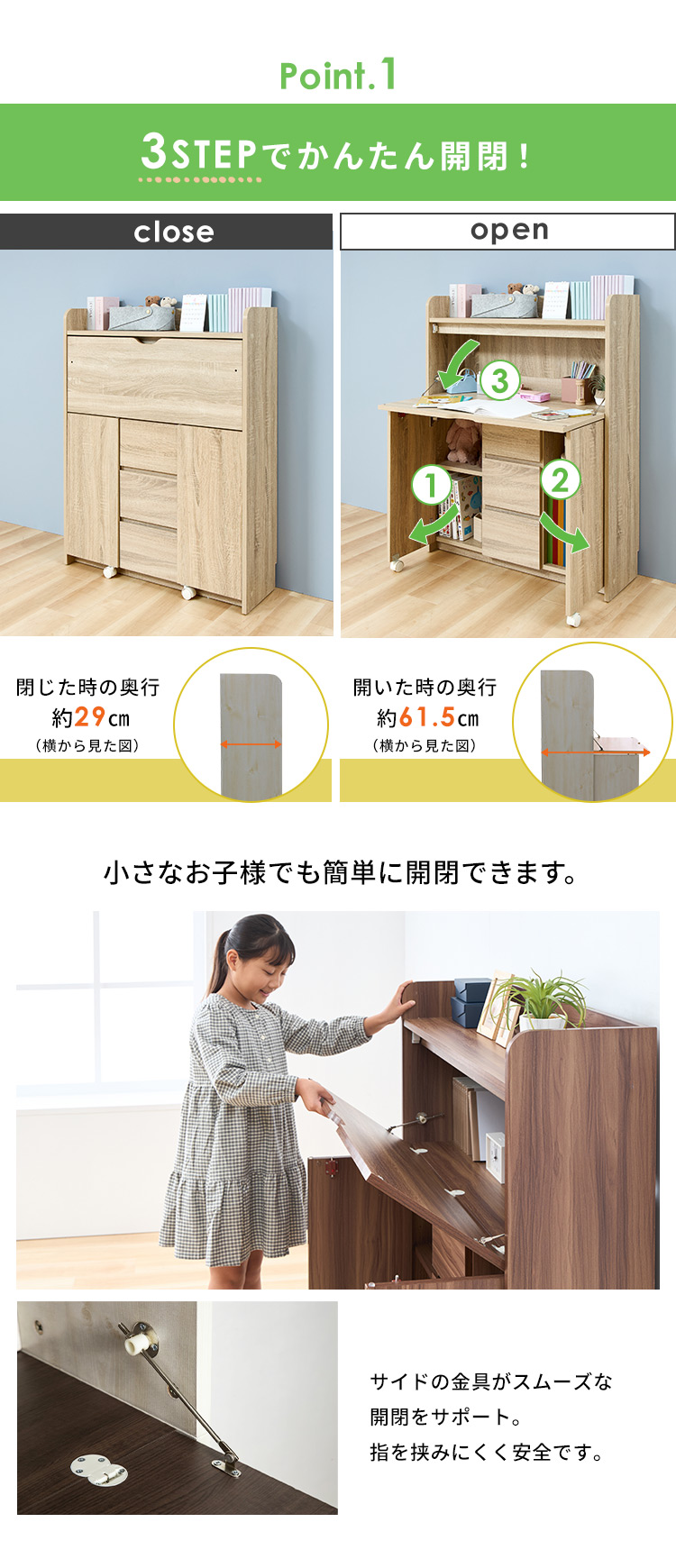 Point.1

3STEPでかんたん開閉！

close

open

3

1

2

閉じた時の奥行
約29cm
（横から見た図）

開いた時の奥行
約61.5cm
（横から見た図）

小さなお子様でも簡単に開閉できます。

サイドの金具がスムーズな開閉をサポート。
指を挟みにくく安全です。