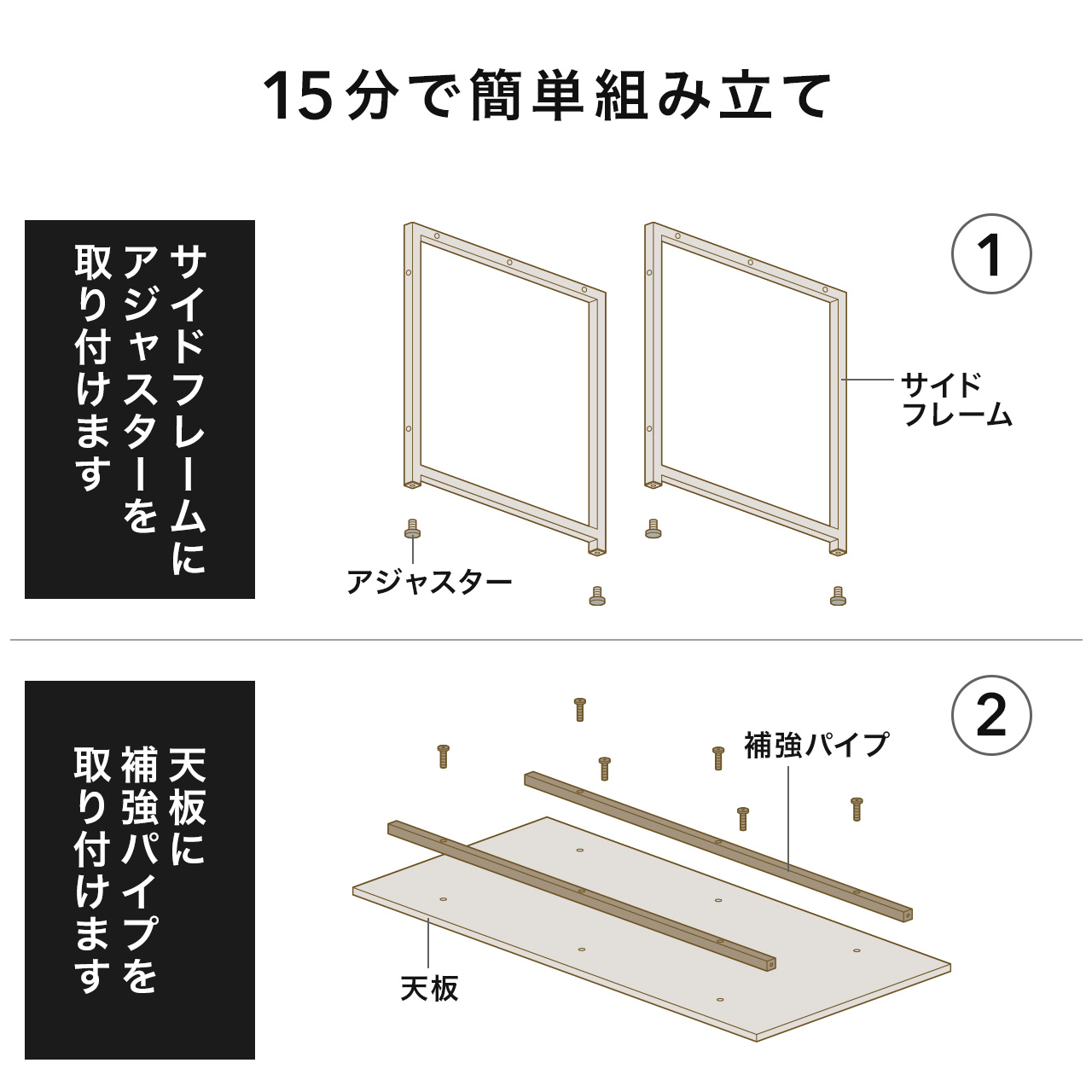 15分で簡単組み立て

サイドフレームにアジャスターを取り付けます

①

サイドフレーム

アジャスター

天板に補強パイプを取り付けます

②

補強パイプ

天板