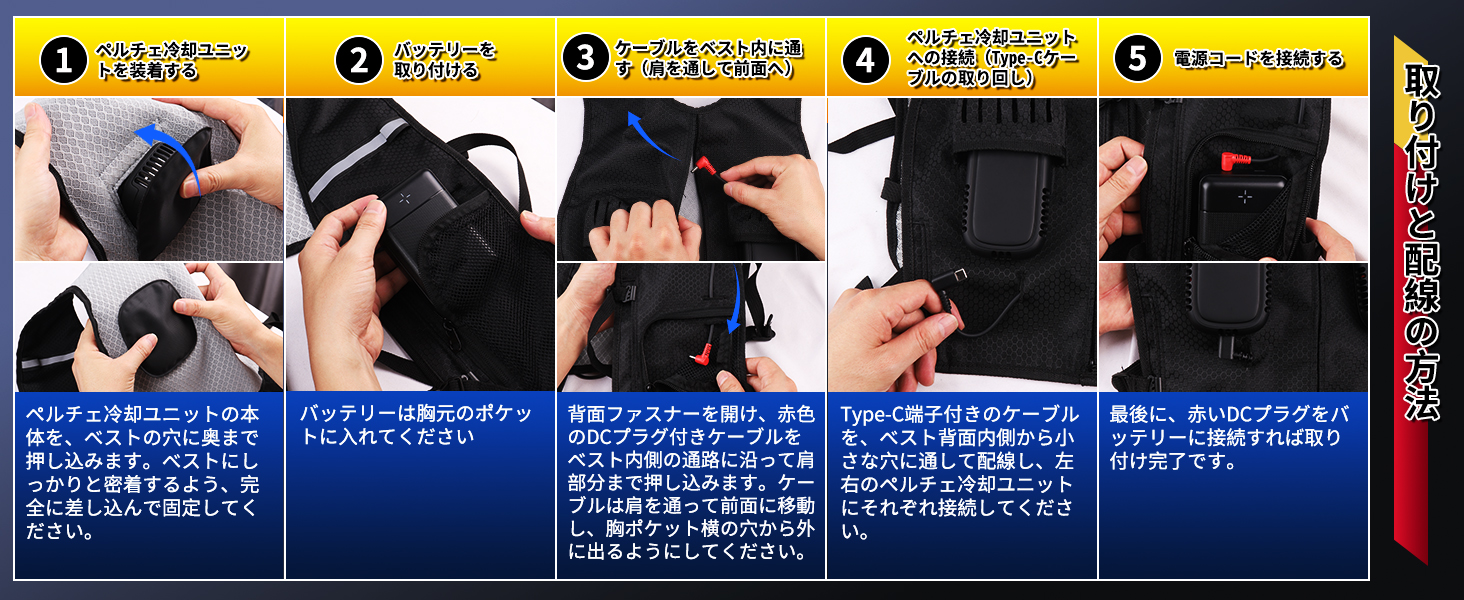 1 ペルチェ冷却ユニットを装着する

ペルチェ冷却ユニットの本体を、ベストの穴に奥まで押し込みます。ベストにしっかりと密着するよう、完全に差し込んで固定してください。

2 バッテリーを取り付ける

バッテリーは胸元のポケットに入れてください

3 ケーブルをベスト内に通す（肩を通して前面へ）

背面ファスナーを開け、赤色のDCプラグ付きケーブルをベスト内側の通路に沿って肩部分まで押し込みます。ケーブルは肩を通って前面に移動し、胸ポケット横の穴から外に出るようにしてください。

4 ペルチェ冷却ユニットへの接続（Type-Cケーブルの取り回し）

Type-C端子付きのケーブルを、ベスト背面内側から小さな穴に通して配線し、左右のペルチェ冷却ユニットにそれぞれ接続してください。

5 電源コードを接続する

最後に、赤いDCプラグをバッテリーに接続すれば取り付け完了です。

取り付けと配線の方法