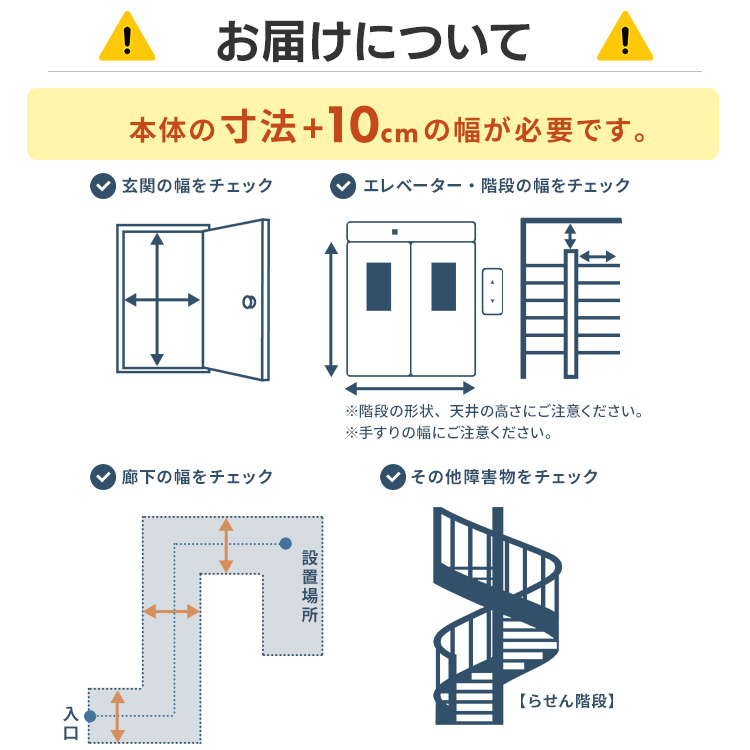 お届けについて

本体の寸法+10cmの幅が必要です。

玄関の幅をチェック

エレベーター・階段の幅をチェック

※階段の形状、天井の高さにご注意ください。
※手すりの幅にご注意ください。

廊下の幅をチェック

設置場所

入口

その他障害物をチェック

【らせん階段】