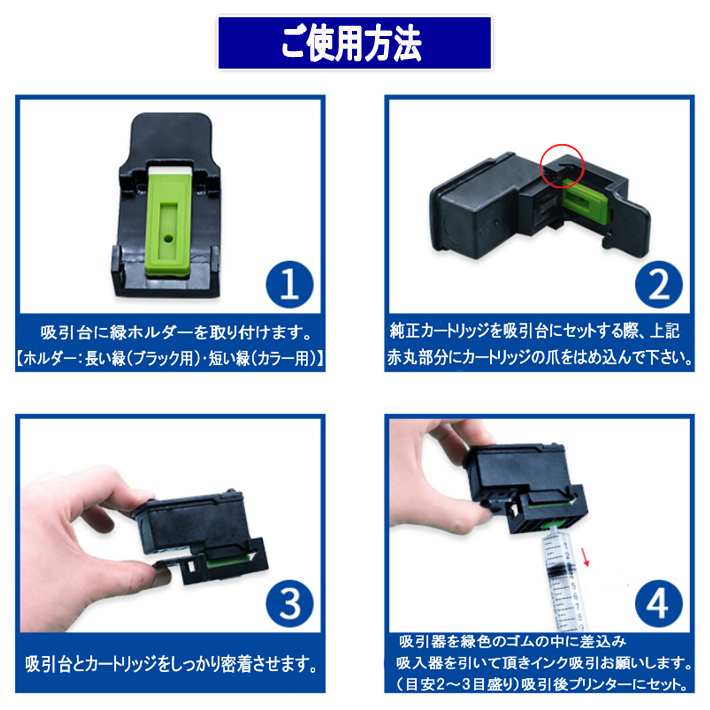 ご使用方法

1

吸引台に緑ホルダーを取り付けます。
【ホルダー：長い緑(ブラック用)・短い緑(カラー用)】

2

純正カートリッジを吸引台にセットする際、上記赤丸部分にカートリッジの爪をはめ込んで下さい。

3

吸引台とカートリッジをしっかり密着させます。

4

吸引器を緑色のゴムの中に差込み
吸入器を引いて頂きインク吸引お願いします。
(目安2～3目盛り)吸引後プリンターにセット。