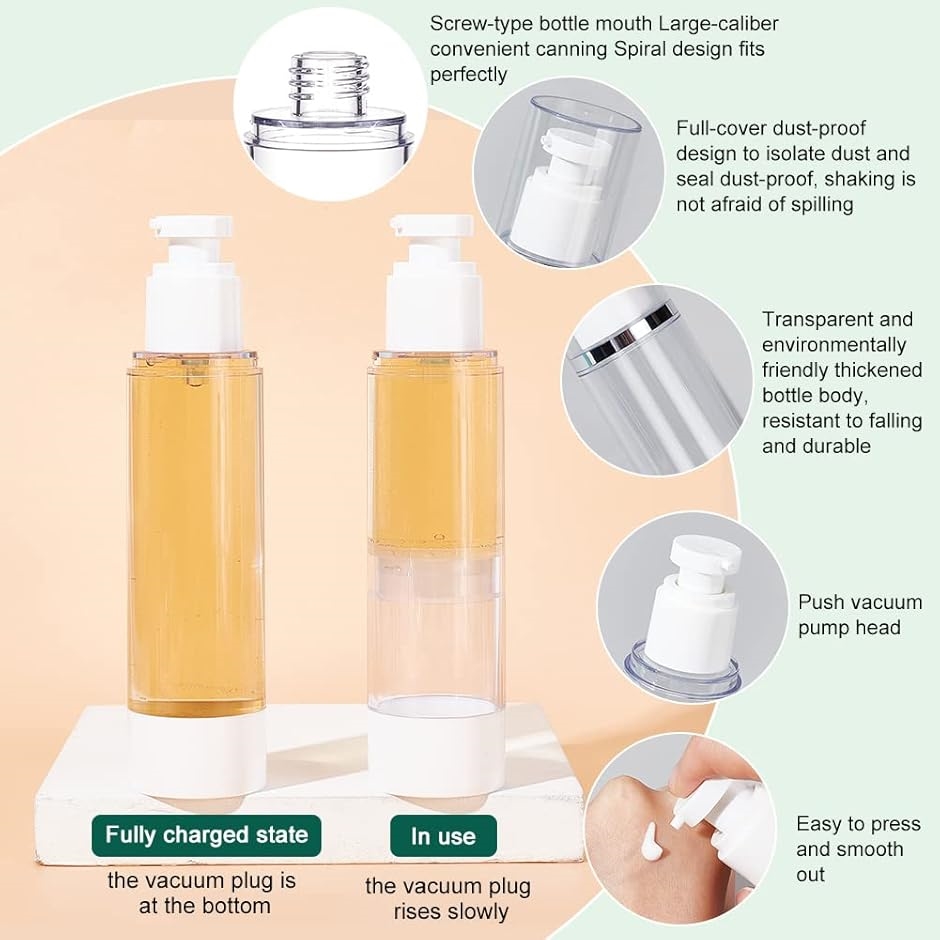 Screw-type bottle mouth Large-caliber convenient canning Spiral design fits perfectly

Full-cover dust-proof design to isolate dust and seal dust-proof, shaking is not afraid of spilling

Transparent and environmentally friendly thickened bottle body, resistant to falling and durable

Push vacuum pump head

Easy to press and smooth out

Fully charged state

the vacuum plug is at the bottom

In use

the vacuum plug rises slowly