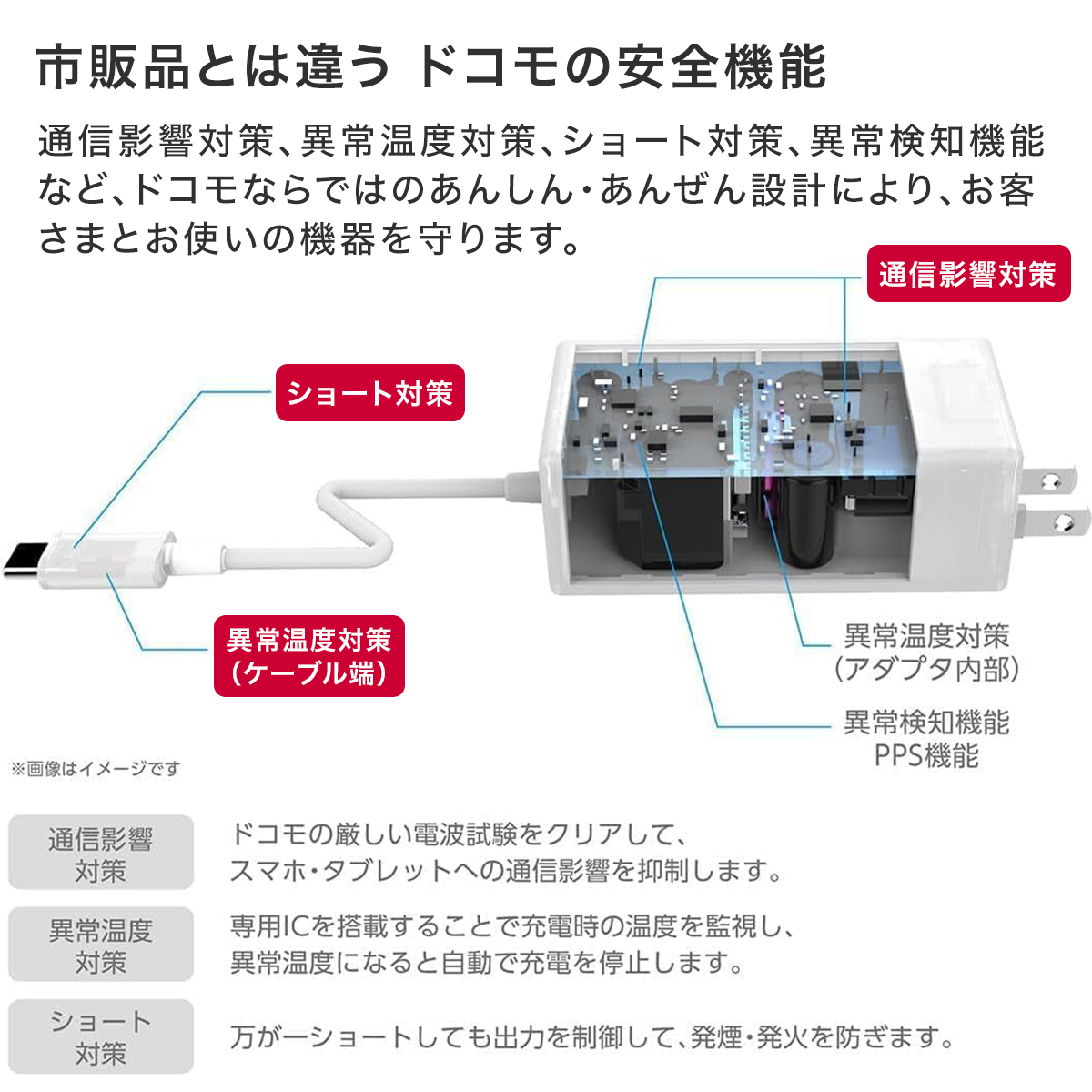 市販品とは違う ドコモの安全機能

通信影響対策、異常温度対策、ショート対策、異常検知機能など、ドコモならではのあんしん・あんぜん設計により、お客さまとお使いの機器を守ります。

通信影響対策

ショート対策

異常温度対策
(ケーブル端)

異常温度対策
(アダプタ内部)

異常検知機能
PPS機能

※画像はイメージです

| 通信影響対策 | ドコモの厳しい電波試験をクリアして、スマホ・タブレットへの通信影響を抑制します。 |
|---|---|
| 異常温度対策 | 専用ICを搭載することで充電時の温度を監視し、異常温度になると自動で充電を停止します。 |
| ショート対策 | 万が一ショートしても出力を制御して、発煙・発火を防ぎます。 |