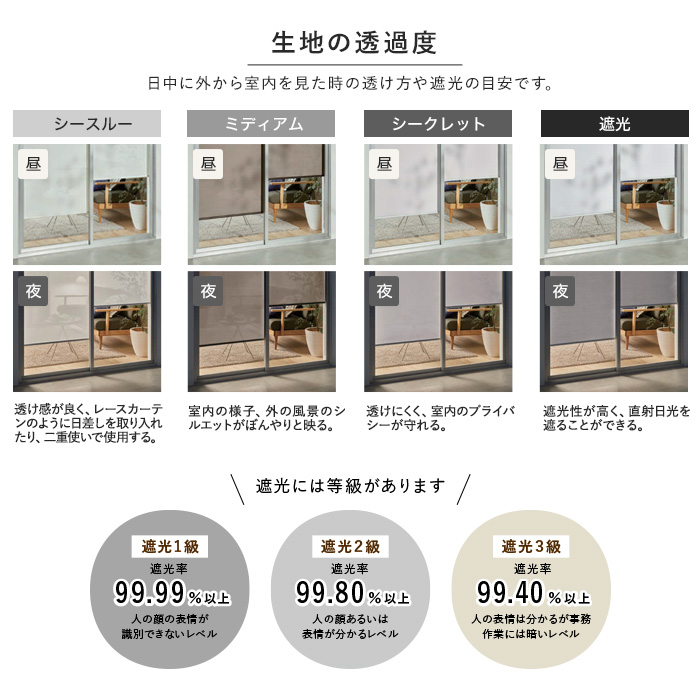 生地の透過度

日中に外から室内を見た時の透け方や遮光の目安です。

シースルー

昼

夜

透け感が良く、レースカーテンのように日差しを取り入れたり、二重使いで使用する。

ミディアム

昼

夜

室内の様子、外の風景のシルエットがぼんやりと映る。

シークレット

昼

夜

透けにくく、室内のプライバシーが守れる。

遮光

昼

夜

遮光性が高く、直射日光を遮ることができる。

遮光には等級があります

遮光1級
遮光率
99.99%以上
人の顔の表情が識別できないレベル

遮光2級
遮光率
99.80%以上
人の顔あるいは表情が分かるレベル

遮光3級
遮光率
99.40%以上
人の表情は分かるが事務作業には暗いレベル