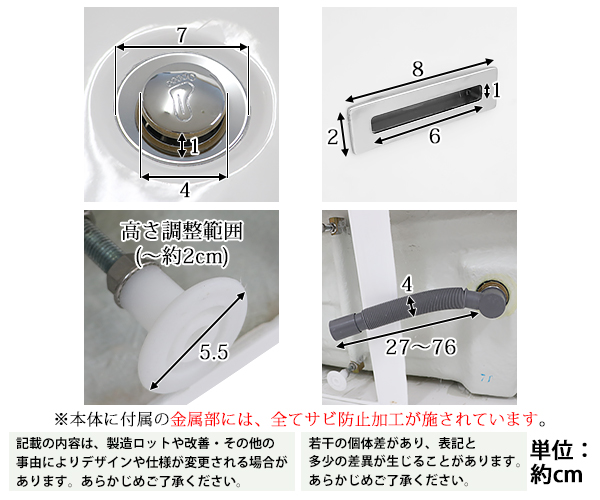 7

1

4

8

1

2

6

高さ調整範囲 (~約2cm)

5.5

4

27~76

※本体に付属の金属部には、全てサビ防止加工が施されています。

記載の内容は、製造ロットや改善・その他の事由によりデザインや仕様が変更される場合があります。あらかじめご了承ください。

若干の個体差があり、表記と多少の差異が生じることがあります。あらかじめご了承ください。

単位：約cm