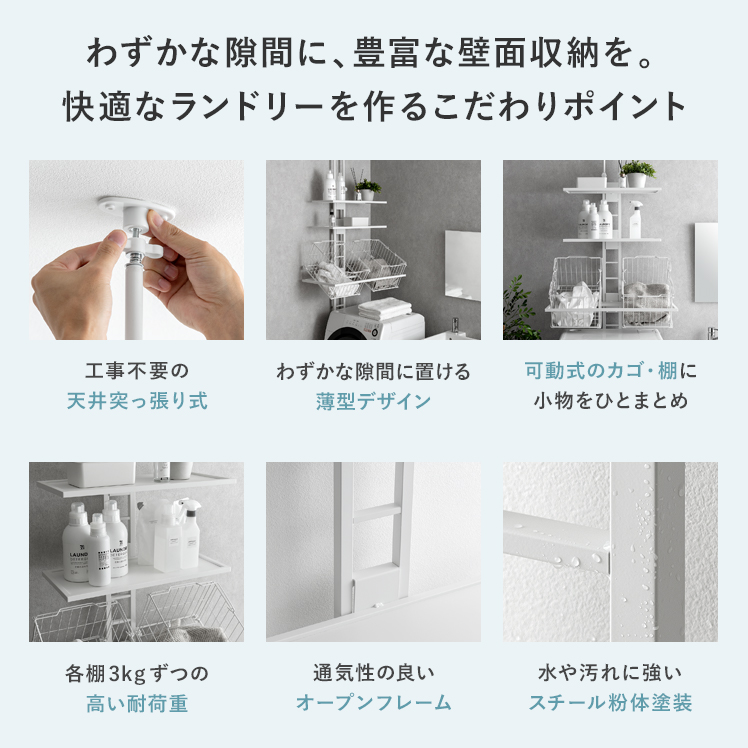 わずかな隙間に、豊富な壁面収納を。
快適なランドリーを作るこだわりポイント

工事不要の
天井突っ張り式

わずかな隙間に置ける
薄型デザイン

可動式のカゴ・棚に
小物をひとまとめ

LAUNDRY

各棚3kgずつの
高い耐荷重

通気性の良い
オープンフレーム

水や汚れに強い
スチール粉体塗装