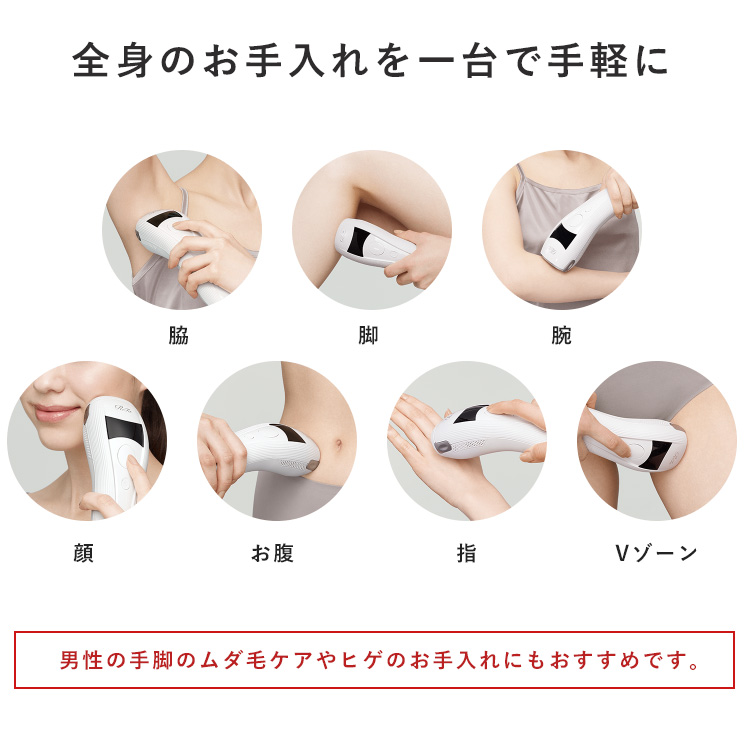 全身のお手入れを一台で手軽に

脇

脚

腕

顔

お腹

指

Vゾーン

男性の手脚のムダ毛ケアやヒゲのお手入れにもおすすめです。