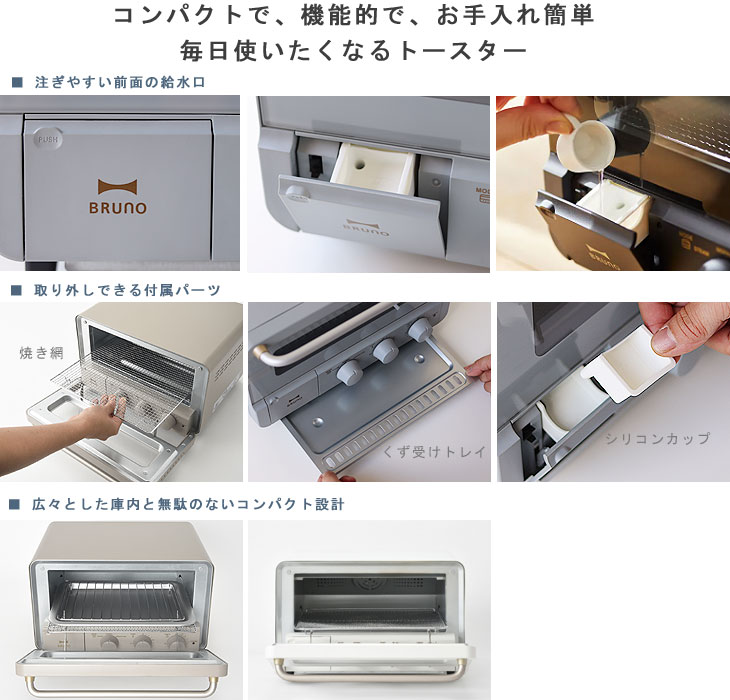 コンパクトで、機能的で、お手入れ簡単
毎日使いたくなるトースター

■ 注ぎやすい前面の給水口

PUSH

BRUNO

BRUNO

BRUNO

■ 取り外しできる付属パーツ

焼き網

くず受けトレイ

シリコンカップ

■ 広々とした庫内と無駄のないコンパクト設計