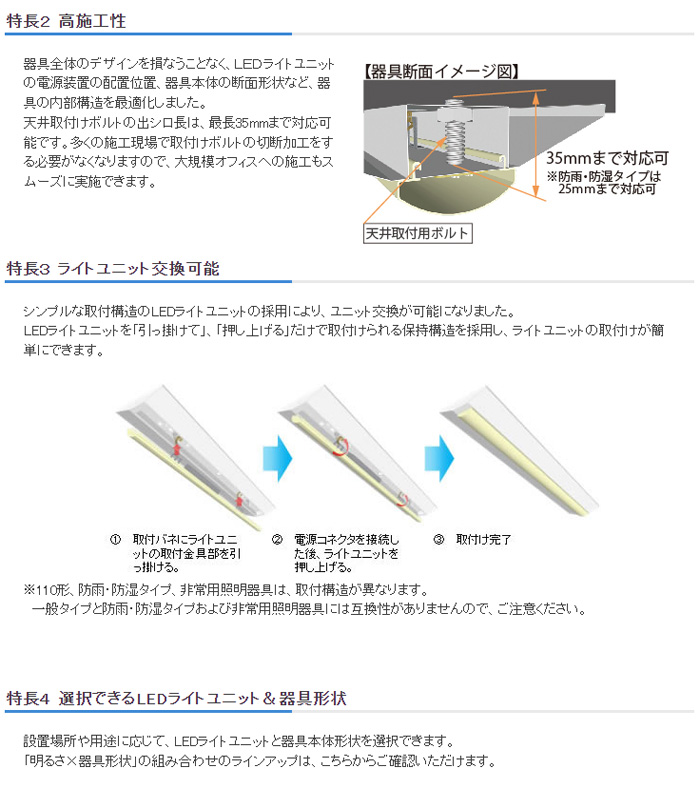 特長2 高施工性

器具全体のデザインを損なうことなく、LEDライトユニットの電源装置の配置位置、器具本体の断面形状など、器具の内部構造を最適化しました。
天井取付けボルトの出シロ長は、最長35mmまで対応可能です。多くの施工現場で取付けボルトの切断加工をする必要がなくなりますので、大規模オフィスへの施工もスムーズに実施できます。

【器具断面イメージ図】

35mmまで対応可
※防雨・防湿タイプは25mmまで対応可

天井取付用ボルト

特長3 ライトユニット交換可能

シンプルな取付構造のLEDライトユニットの採用により、ユニット交換が可能になりました。
LEDライトユニットを「引っ掛けて」、「押し上げる」だけで取付けられる保持構造を採用し、ライトユニットの取付けが簡単にできます。

① 取付バネにライトユニットの取付金具部を引っ掛ける。

② 電源コネクタを接続した後、ライトユニットを押し上げる。

③ 取付け完了

※110形、防雨・防湿タイプ、非常用照明器具は、取付構造が異なります。
一般タイプと防雨・防湿タイプおよび非常用照明器具には互換性がありませんので、ご注意ください。

特長4 選択できるLEDライトユニット＆器具形状

設置場所や用途に応じて、LEDライトユニットと器具本体形状を選択できます。
「明るさ×器具形状」の組み合わせのラインアップは、こちらからご確認いただけます。