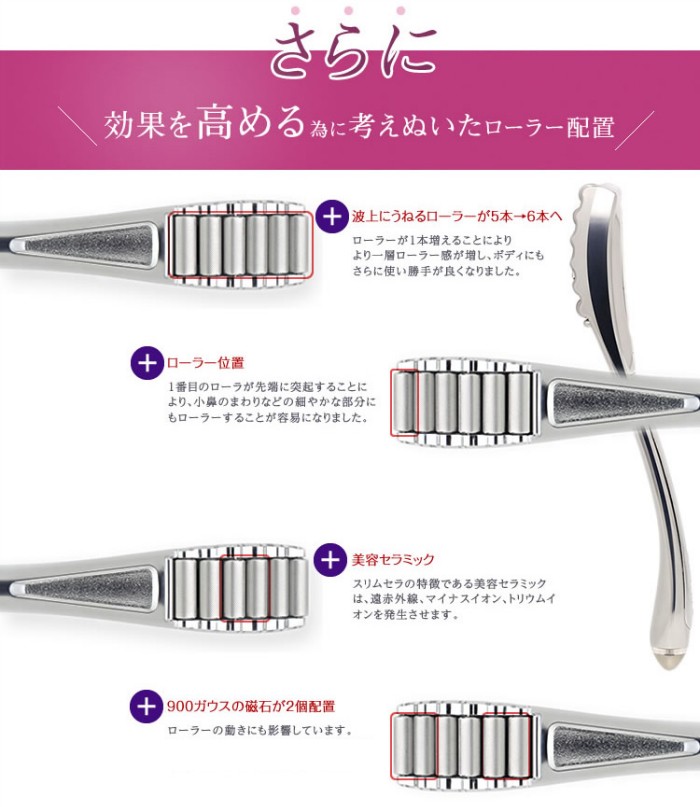 さらに

効果を高める為に考えぬいたローラー配置

+ 波上にうねるローラーが5本→6本へ

ローラーが1本増えることにより より一層ローラー感が増し、ボディにも さらに使い勝手が良くなりました。

+ ローラー位置

1番目のローラが先端に突起することに より、小鼻のまわりなどの細やかな部分に もローラーすることが容易になりました。

+ 美容セラミック

スリムセラの特徴である美容セラミック は、遠赤外線、マイナスイオン、トリウムイ オンを発生させます。

+ 900ガウスの磁石が2個配置

ローラーの動きにも影響しています。