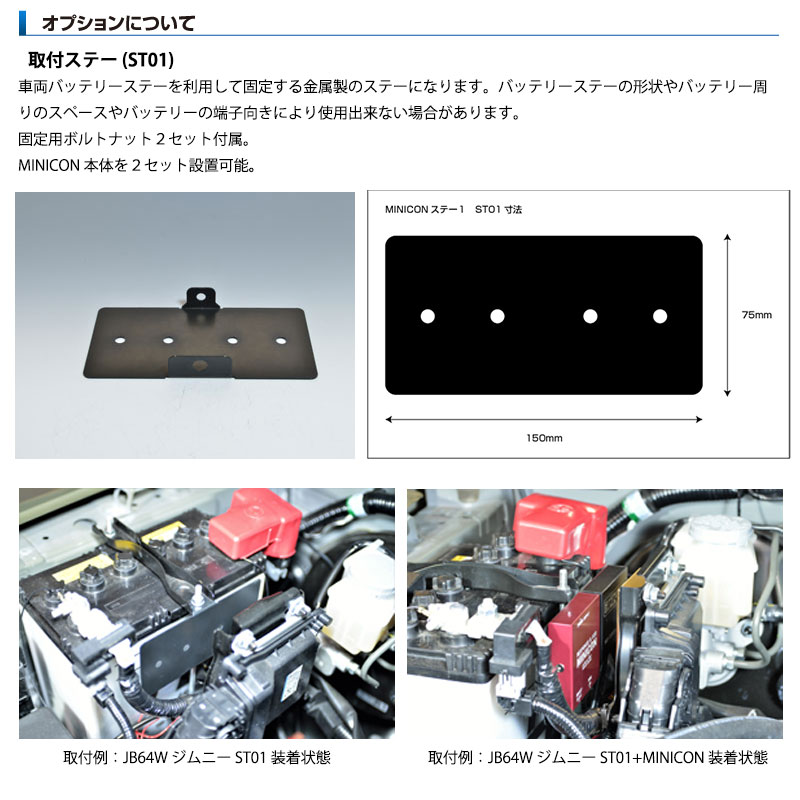 オプションについて

取付ステー (ST01)

車両バッテリーステーを利用して固定する金属製のステーになります。バッテリーステーの形状やバッテリー周りのスペースやバッテリーの端子向きにより使用出来ない場合があります。

固定用ボルトナット２セット付属。

MINICON 本体を２セット設置可能。

MINICON ステー1　ST01 寸法

75mm

150mm

取付例：JB64W ジムニー ST01 装着状態

取付例：JB64W ジムニー ST01+MINICON 装着状態