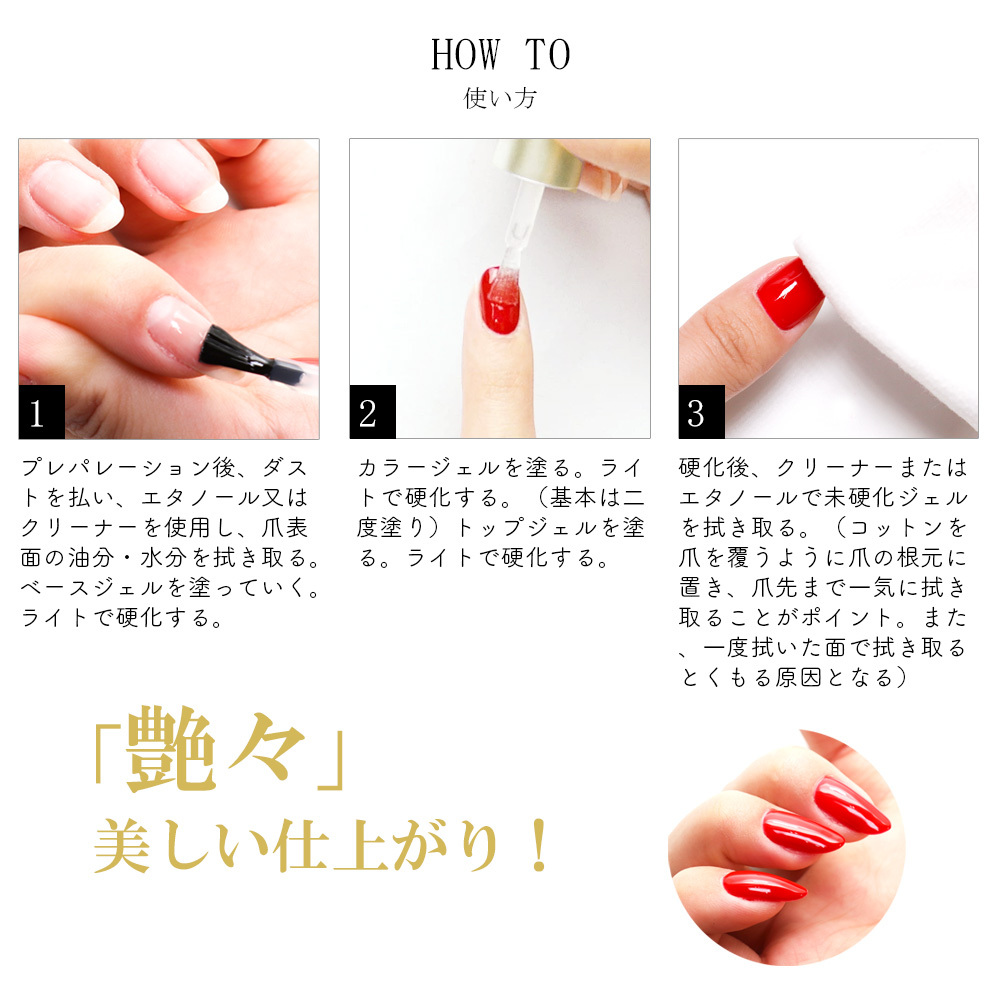 HOW TO
使い方

1

プレパレーション後、ダストを払い、エタノール又はクリーナーを使用し、爪表面の油分・水分を拭き取る。ベースジェルを塗っていく。ライトで硬化する。

2

カラージェルを塗る。ライトで硬化する。（基本は二度塗り）トップジェルを塗る。ライトで硬化する。

3

硬化後、クリーナーまたはエタノールで未硬化ジェルを拭き取る。（コットンを爪を覆うように爪の根元に置き、爪先まで一気に拭き取ることがポイント。また、一度拭いた面で拭き取るとくもる原因となる）

「艶々」
美しい仕上がり！