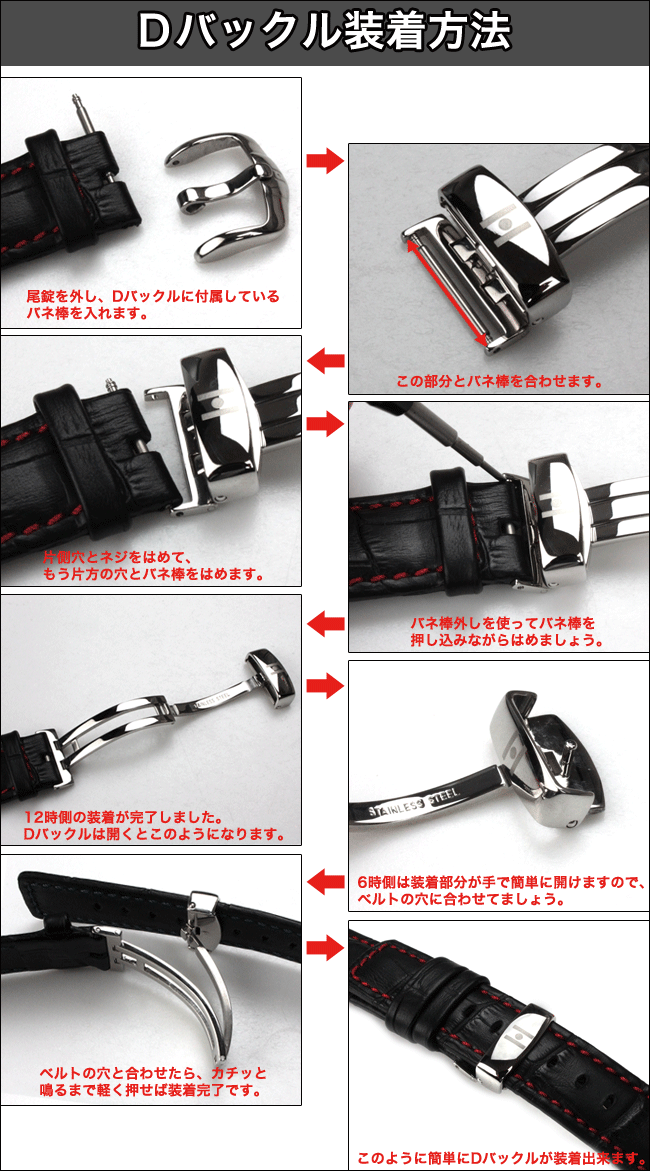 Dバックル装着方法

尾錠を外し、Dバックルに付属しているバネ棒を入れます。

この部分とバネ棒を合わせます。

片側穴とネジをはめて、もう片方の穴とバネ棒をはめます。

バネ棒外しを使ってバネ棒を押し込みながらはめましょう。

12時側の装着が完了しました。Dバックルは開くとこのようになります。

STAINLESS STEEL

6時側は装着部分が手で簡単に開けますので、ベルトの穴に合わせてましょう。

ベルトの穴と合わせたら、カチッと鳴るまで軽く押せば装着完了です。

このように簡単にDバックルが装着出来ます。