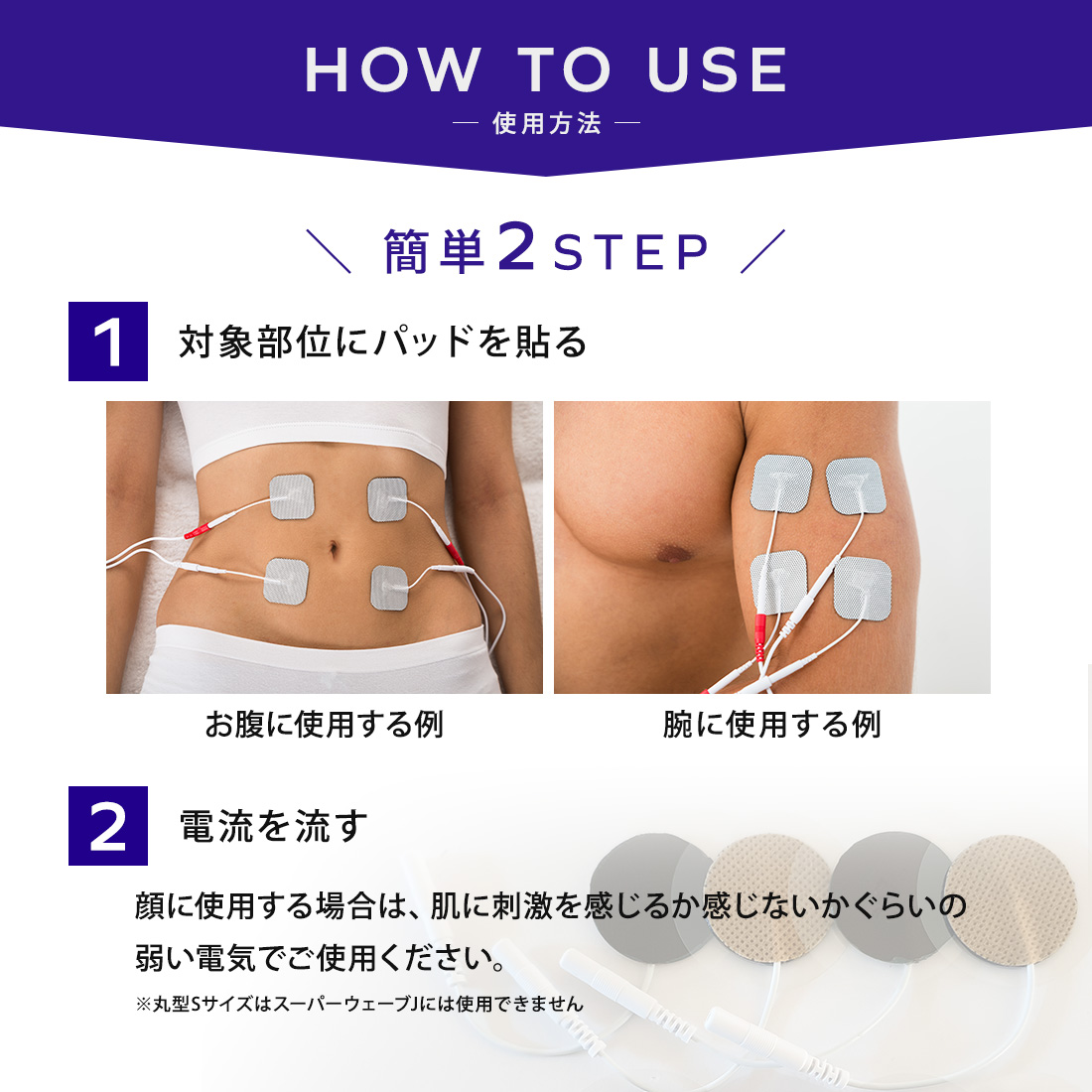 HOW TO USE

— 使用方法 —

＼ 簡単2STEP ／

1 対象部位にパッドを貼る

お腹に使用する例

腕に使用する例

2 電流を流す

顔に使用する場合は、肌に刺激を感じるか感じないかぐらいの弱い電気でご使用ください。

※丸型SサイズはスーパーウェーブJには使用できません