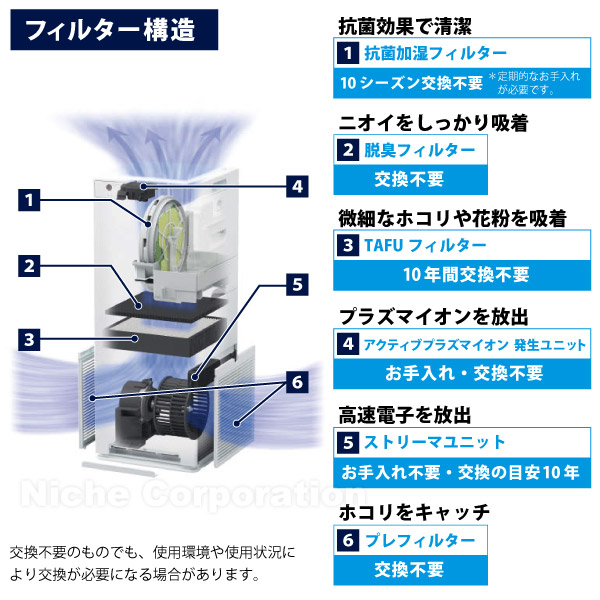 フィルター構造

1
2
3
4
5
6

Niche Corporation

交換不要のものでも、使用環境や使用状況により交換が必要になる場合があります。

抗菌効果で清潔
1 抗菌加湿フィルター
10シーズン交換不要 ＊定期的なお手入れが必要です。

ニオイをしっかり吸着
2 脱臭フィルター
交換不要

微細なホコリや花粉を吸着
3 TAFU フィルター
10年間交換不要

プラズマイオンを放出
4 アクティブプラズマイオン 発生ユニット
お手入れ・交換不要

高速電子を放出
5 ストリーマユニット
お手入れ不要・交換の目安10年

ホコリをキャッチ
6 プレフィルター
交換不要