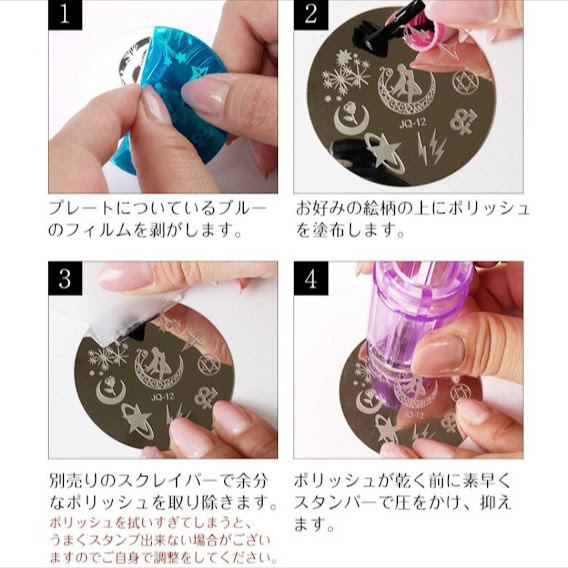 1

プレートについているブルーのフィルムを剥がします。

2

JQ-12

お好みの絵柄の上にポリッシュを塗布します。

3

JQ-12

別売りのスクレイパーで余分なポリッシュを取り除きます。
ポリッシュを拭いすぎてしまうと、うまくスタンプ出来ない場合がございますのでご自身で調整をしてください。

4

JQ-12

ポリッシュが乾く前に素早くスタンパーで圧をかけ、抑えます。