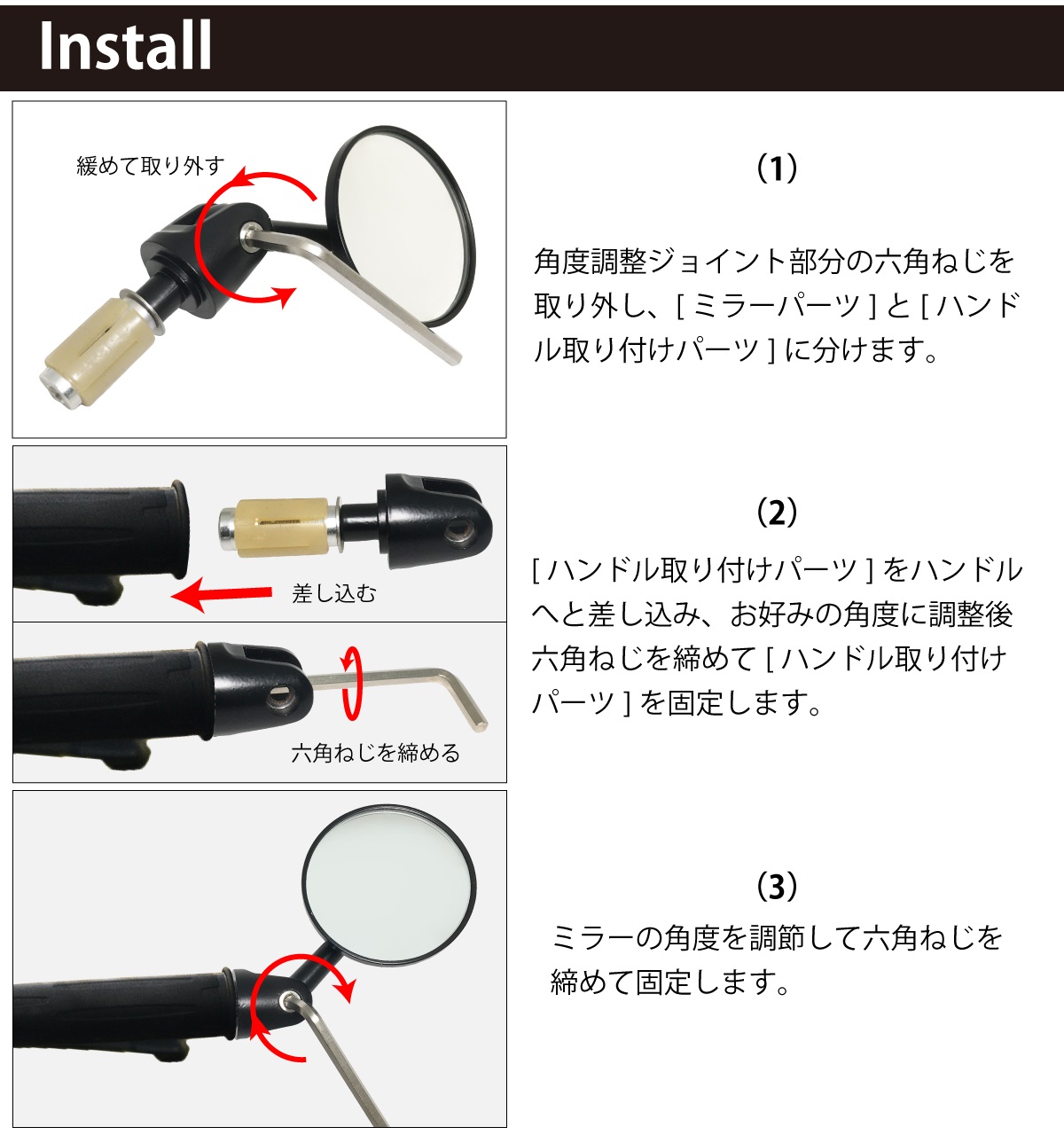 Install

緩めて取り外す

(1)

角度調整ジョイント部分の六角ねじを取り外し、[ ミラーパーツ ] と [ ハンドル取り付けパーツ ] に分けます。

差し込む

六角ねじを締める

(2)

[ ハンドル取り付けパーツ ] をハンドルへと差し込み、お好みの角度に調整後六角ねじを締めて [ ハンドル取り付けパーツ ] を固定します。

(3)

ミラーの角度を調節して六角ねじを締めて固定します。