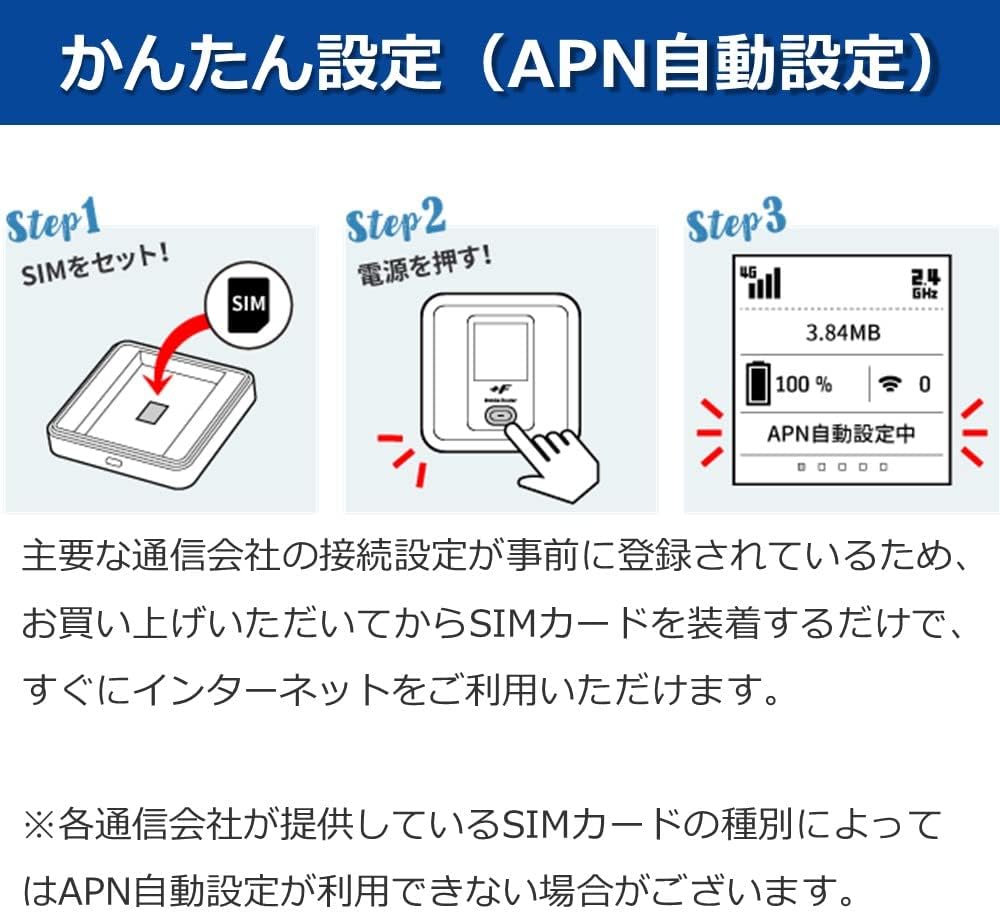 かんたん設定（APN自動設定）

Step1
SIMをセット!
SIM

Step2
電源を押す!

Step3
4G
2.4 GHz
3.84MB
100 %
0
APN自動設定中

主要な通信会社の接続設定が事前に登録されているため、お買い上げいただいてからSIMカードを装着するだけで、すぐにインターネットをご利用いただけます。

※各通信会社が提供しているSIMカードの種別によってはAPN自動設定が利用できない場合がございます。