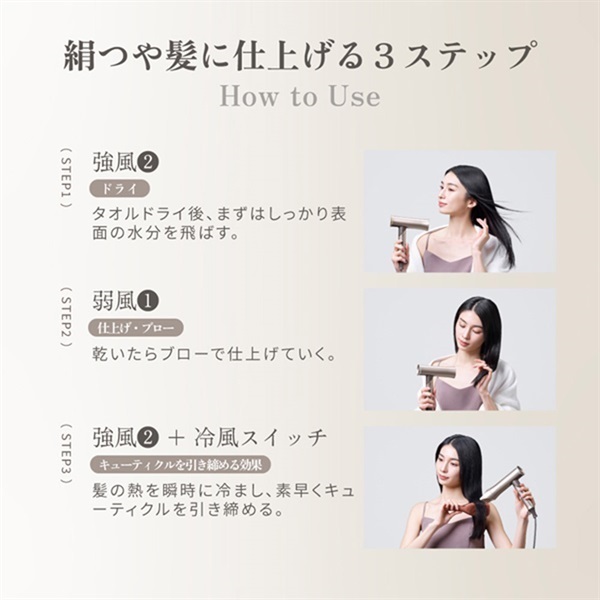 絹つや髪に仕上げる３ステップ
How to Use

( STEP1 )
強風❷
ドライ
タオルドライ後、まずはしっかり表面の水分を飛ばす。

( STEP2 )
弱風❶
仕上げ・ブロー
乾いたらブローで仕上げていく。

( STEP3 )
強風❷ ＋ 冷風スイッチ
キューティクルを引き締める効果
髪の熱を瞬時に冷まし、素早くキューティクルを引き締める。