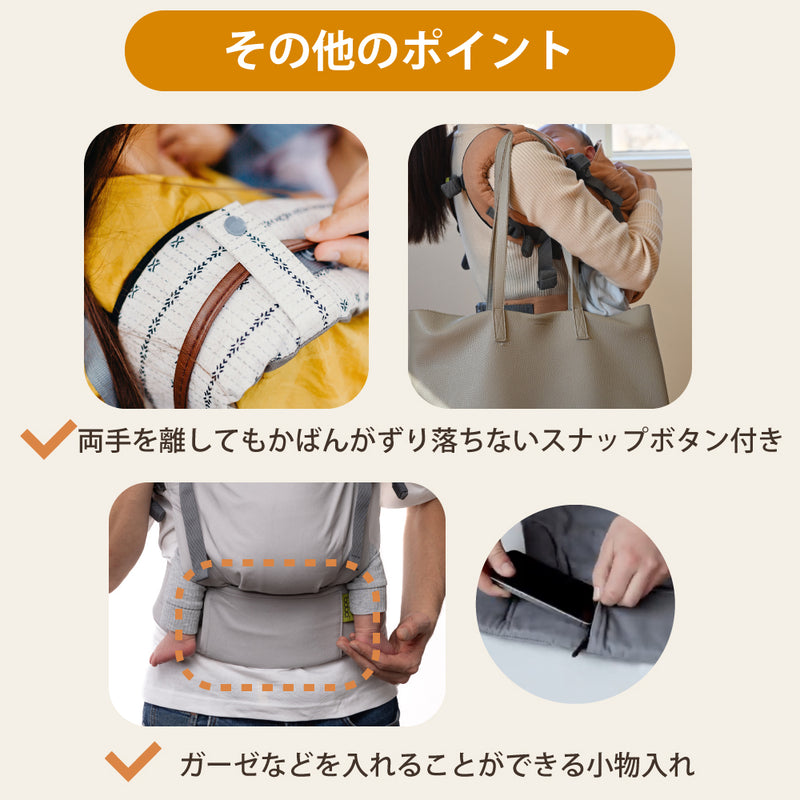 その他のポイント

両手を離してもかばんがずり落ちないスナップボタン付き

ガーゼなどを入れることができる小物入れ