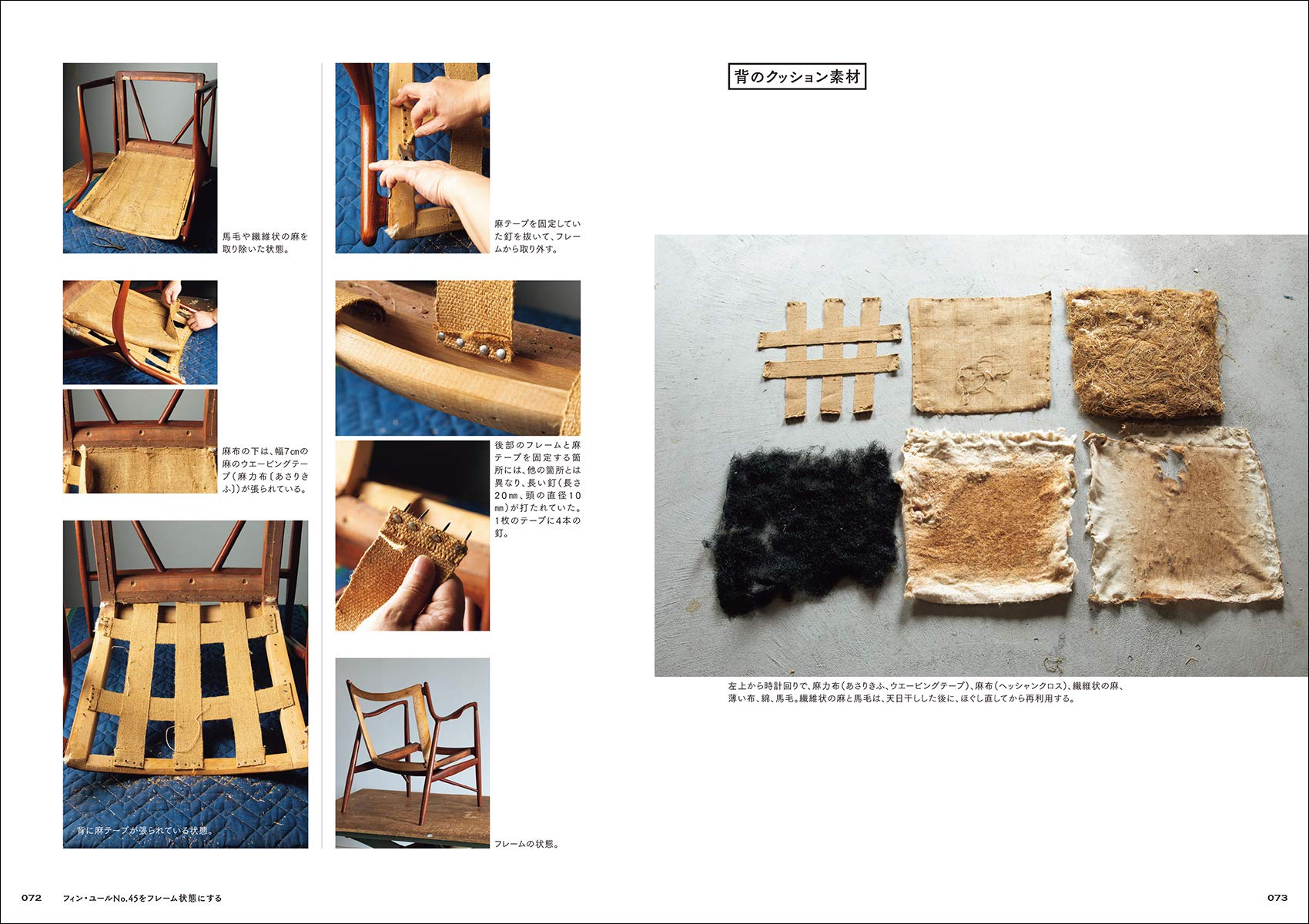 馬毛や繊維状の麻を取り除いた状態。

麻布の下は、幅7㎝の麻のウエービングテープ（麻力布〔あさりきふ〕）が張られている。

背に麻テープが張られている状態。

麻テープを固定していた釘を抜いて、フレームから取り外す。

後部のフレームと麻テープを固定する箇所には、他の箇所とは異なり、長い釘（長さ20㎜、頭の直径10㎜）が打たれていた。1枚のテープに4本の釘。

フレームの状態。

背のクッション素材

左上から時計回りで、麻力布（あさりきふ、ウエービングテープ）、麻布（ヘッシャンクロス）、繊維状の麻、薄い布、綿、馬毛。繊維状の麻と馬毛は、天日干しした後に、ほぐし直してから再利用する。

072　フィン・ユールNo.45をフレーム状態にする

073