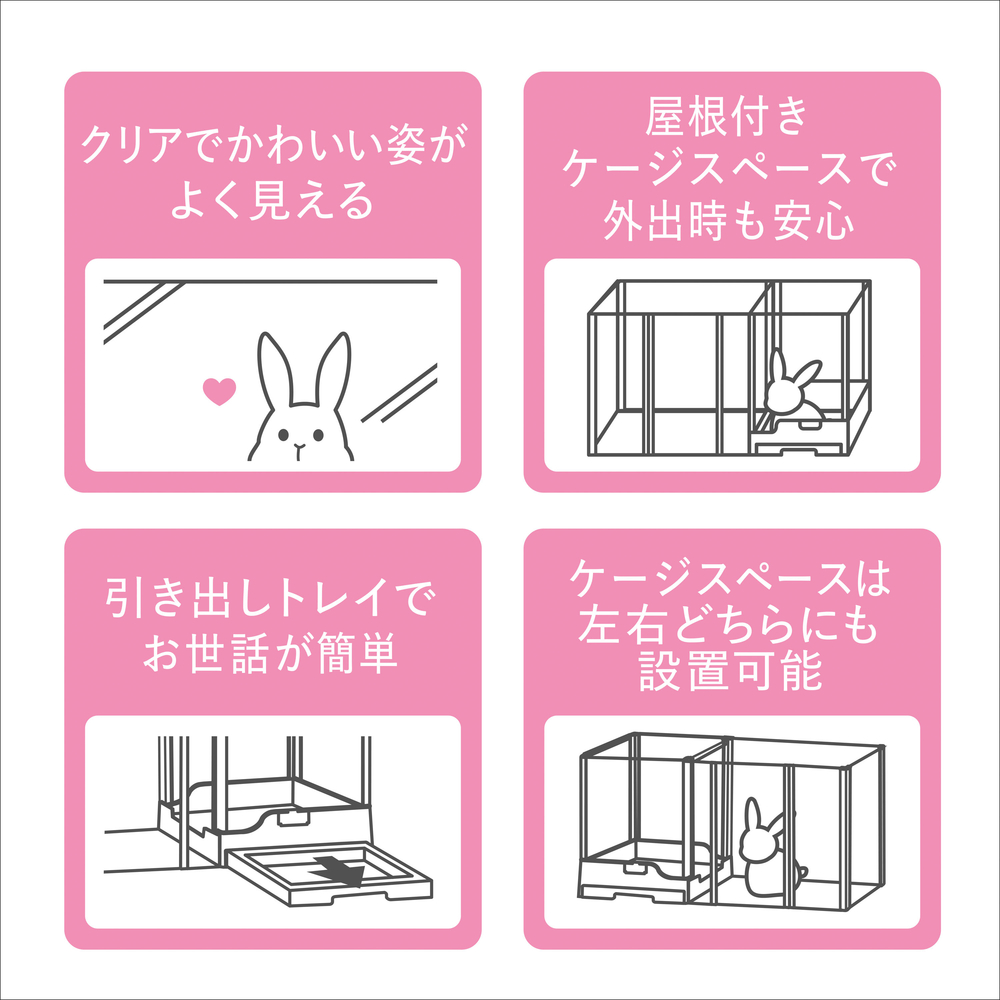 クリアでかわいい姿が
よく見える

屋根付き
ケージスペースで
外出時も安心

引き出しトレイで
お世話が簡単

ケージスペースは
左右どちらにも
設置可能