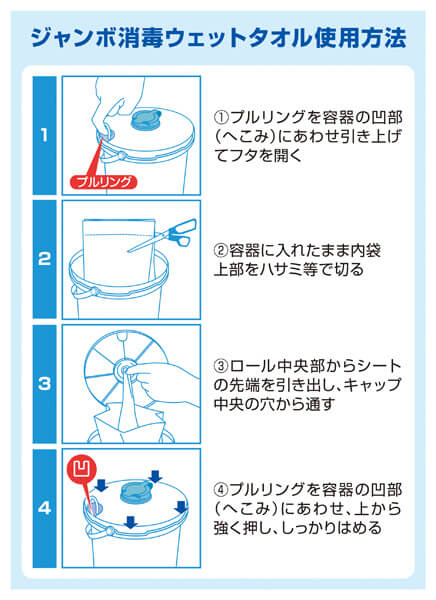 ジャンボ消毒ウェットタオル使用方法

1

プルリング

①プルリングを容器の凹部(へこみ)にあわせ引き上げてフタを開く

2

②容器に入れたまま内袋上部をハサミ等で切る

3

③ロール中央部からシートの先端を引き出し、キャップ中央の穴から通す

4

凹

④プルリングを容器の凹部(へこみ)にあわせ、上から強く押し、しっかりはめる