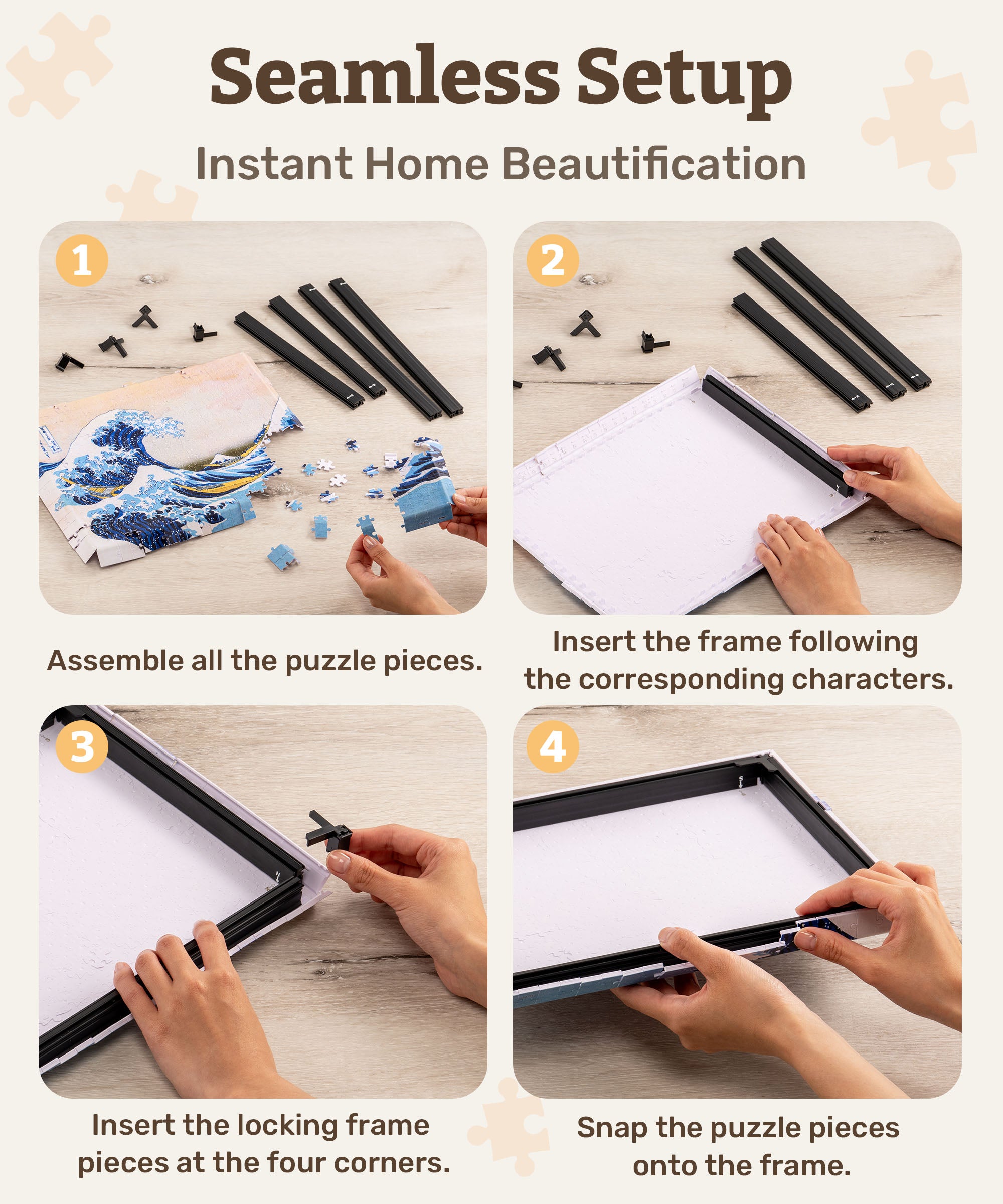 Seamless Setup

Instant Home Beautification

1

Assemble all the puzzle pieces.

2

Insert the frame following the corresponding characters.

3

Insert the locking frame pieces at the four corners.

4

Snap the puzzle pieces onto the frame.