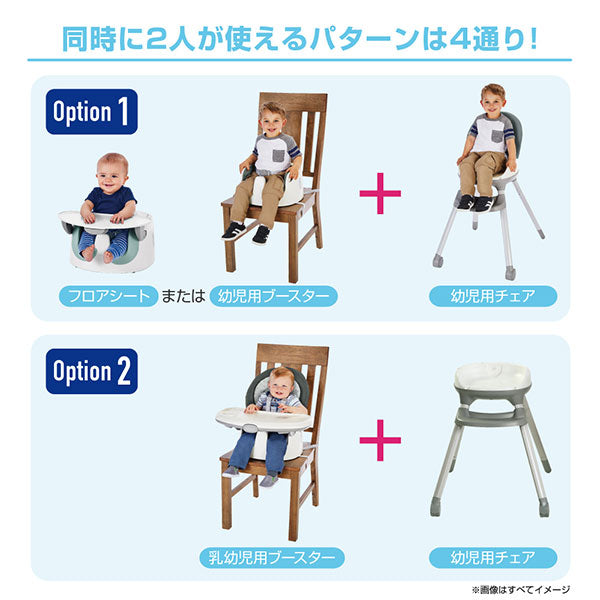 同時に2人が使えるパターンは4通り!

Option 1

フロアシート または 幼児用ブースター

+

幼児用チェア

Option 2

乳幼児用ブースター

+

幼児用チェア

※画像はすべてイメージ