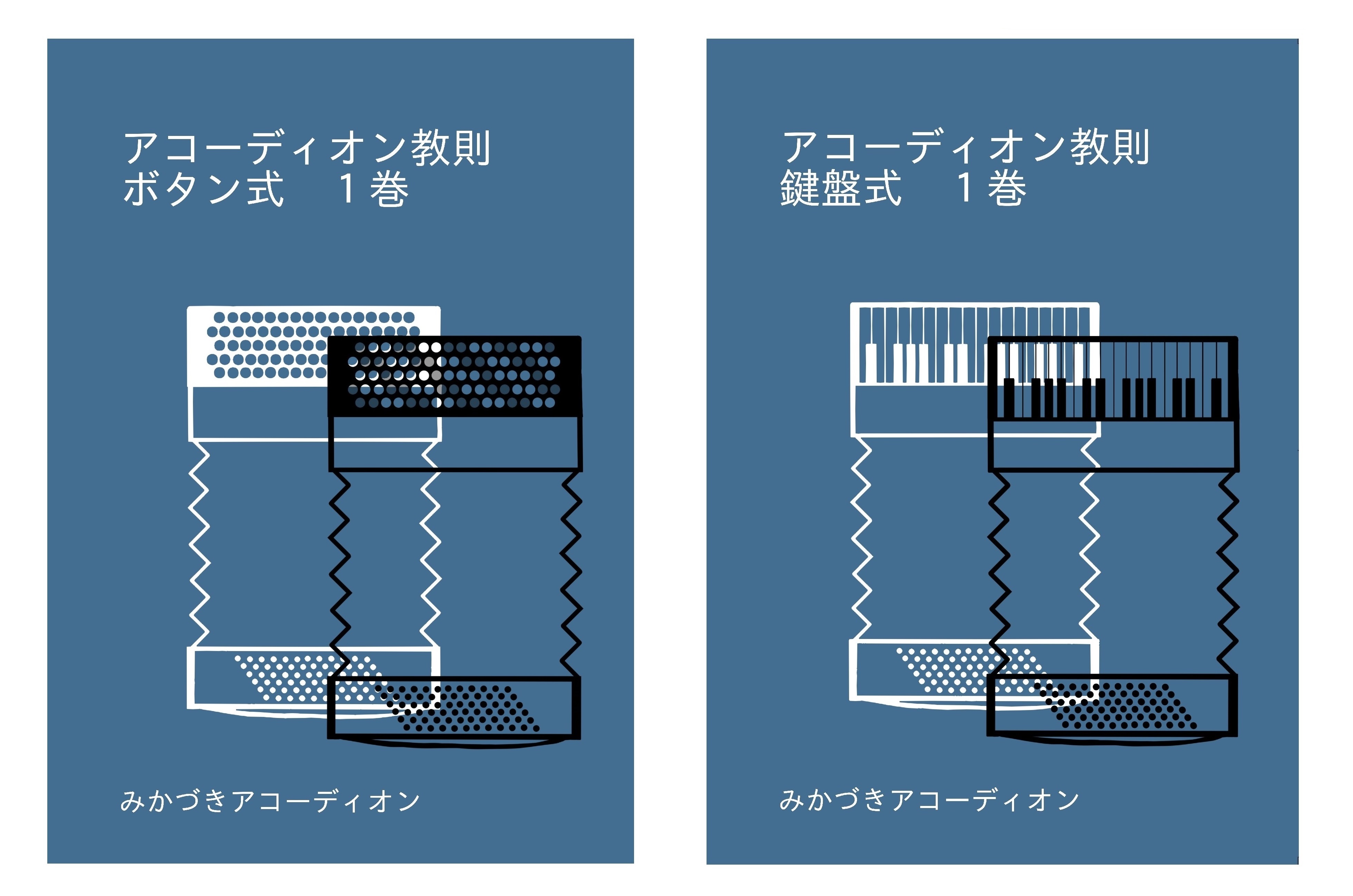 アコーディオン教則
ボタン式　１巻

みかづきアコーディオン

アコーディオン教則
鍵盤式　１巻

みかづきアコーディオン