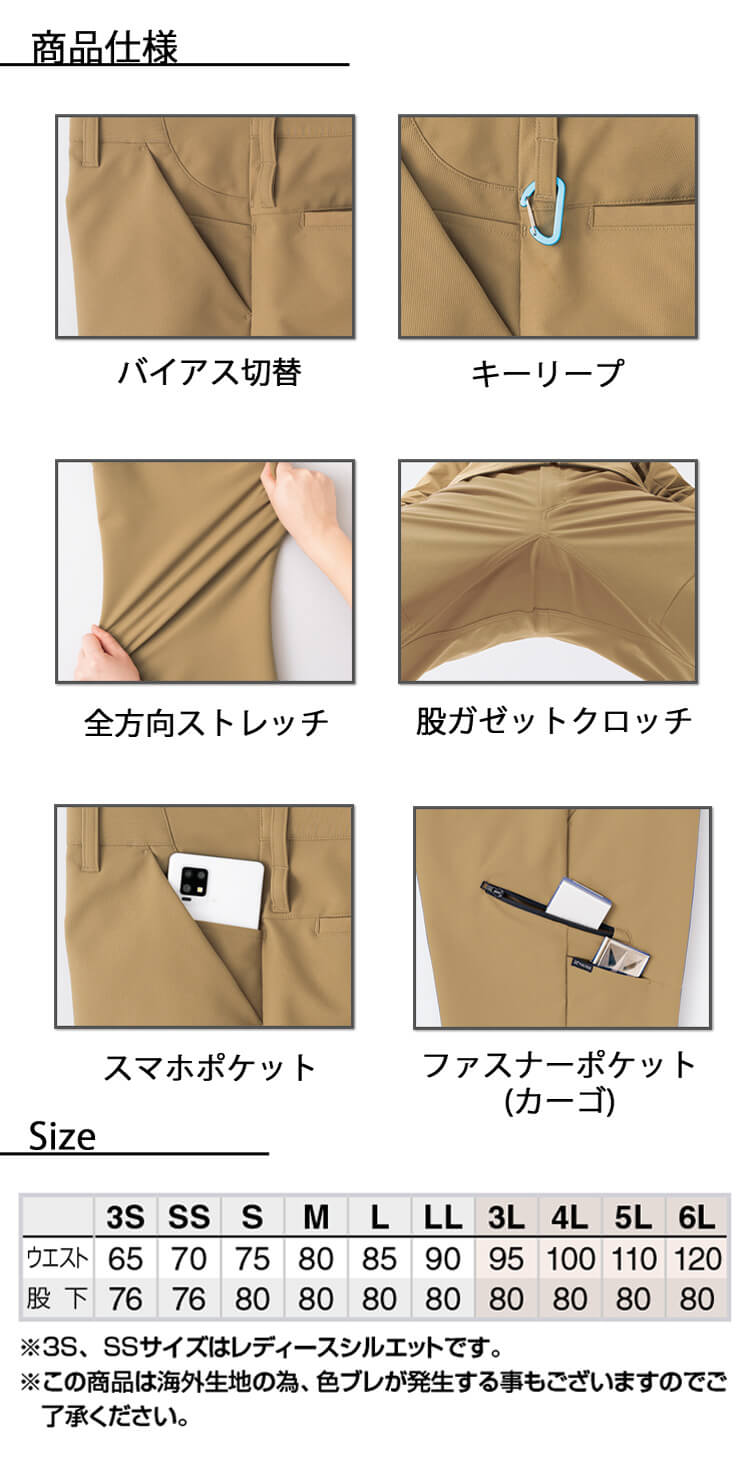 商品仕様

バイアス切替

キーリープ

全方向ストレッチ

股ガゼットクロッチ

スマホポケット

ファスナーポケット
(カーゴ)

Size

| | 3S | SS | S | M | L | LL | 3L | 4L | 5L | 6L |
|---|---|---|---|---|---|---|---|---|---|---|
| ウエスト | 65 | 70 | 75 | 80 | 85 | 90 | 95 | 100 | 110 | 120 |
| 股 下 | 76 | 76 | 80 | 80 | 80 | 80 | 80 | 80 | 80 | 80 |

※3S、SSサイズはレディースシルエットです。
※この商品は海外生地の為、色ブレが発生する事もございますのでご了承ください。