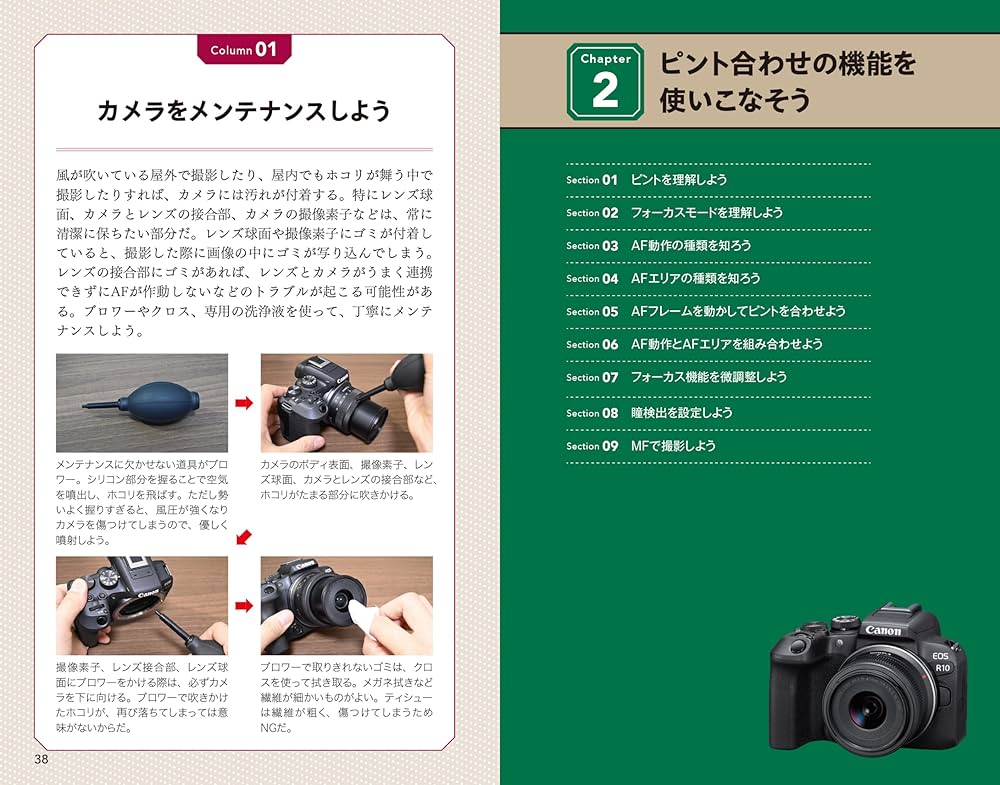 Column 01

カメラをメンテナンスしよう

風が吹いている屋外で撮影したり、屋内でもホコリが舞う中で撮影したりすれば、カメラには汚れが付着する。特にレンズ球面、カメラとレンズの接合部、カメラの撮像素子などは、常に清潔に保ちたい部分だ。レンズ球面や撮像素子にゴミが付着していると、撮影した際に画像の中にゴミが写り込んでしまう。レンズの接合部にゴミがあれば、レンズとカメラがうまく連携できずにAFが作動しないなどのトラブルが起こる可能性がある。ブロワーやクロス、専用の洗浄液を使って、丁寧にメンテナンスしよう。

メンテナンスに欠かせない道具がブロワー。シリコン部分を握ることで空気を噴出し、ホコリを飛ばす。ただし勢いよく握りすぎると、風圧が強くなりカメラを傷つけてしまうので、優しく噴射しよう。

カメラのボディ表面、撮像素子、レンズ球面、カメラとレンズの接合部など、ホコリがたまる部分に吹きかける。

撮像素子、レンズ接合部、レンズ球面にブロワーをかける際は、必ずカメラを下に向ける。ブロワーで吹きかけたホコリが、再び落ちてしまっては意味がないからだ。

ブロワーで取りきれないゴミは、クロスを使って拭き取る。メガネ拭きなど繊維が細かいものがよい。ティシューは繊維が粗く、傷つけてしまうためNGだ。

38

Chapter 2 ピント合わせの機能を使いこなそう

Section 01 ピントを理解しよう
Section 02 フォーカスモードを理解しよう
Section 03 AF動作の種類を知ろう
Section 04 AFエリアの種類を知ろう
Section 05 AFフレームを動かしてピントを合わせよう
Section 06 AF動作とAFエリアを組み合わせよう
Section 07 フォーカス機能を微調整しよう
Section 08 瞳検出を設定しよう
Section 09 MFで撮影しよう

Canon
EOS R10