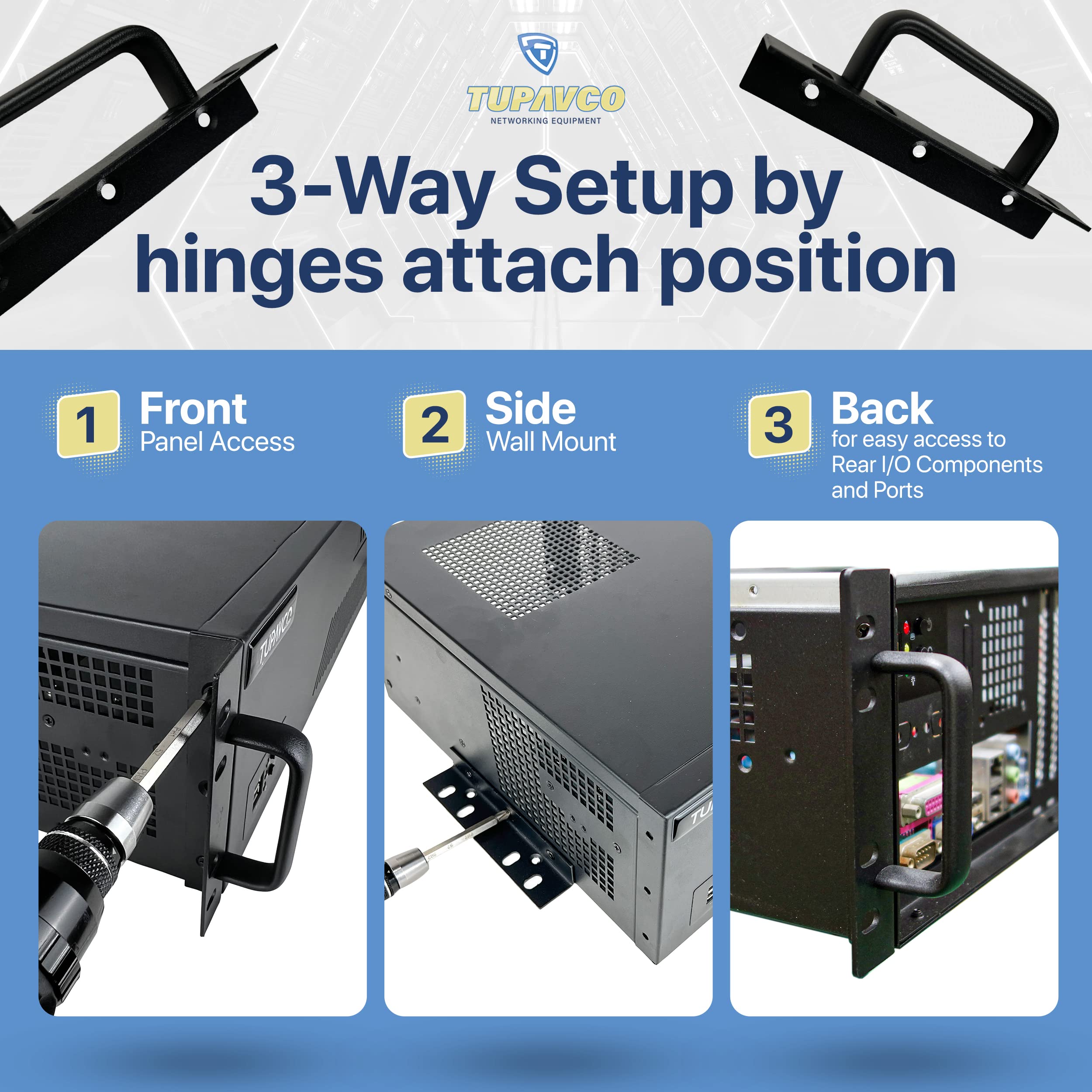 TUPAVCO
NETWORKING EQUIPMENT

3-Way Setup by hinges attach position

1 Front
Panel Access

2 Side
Wall Mount

3 Back
for easy access to Rear I/O Components and Ports

TUPAVCO

TU