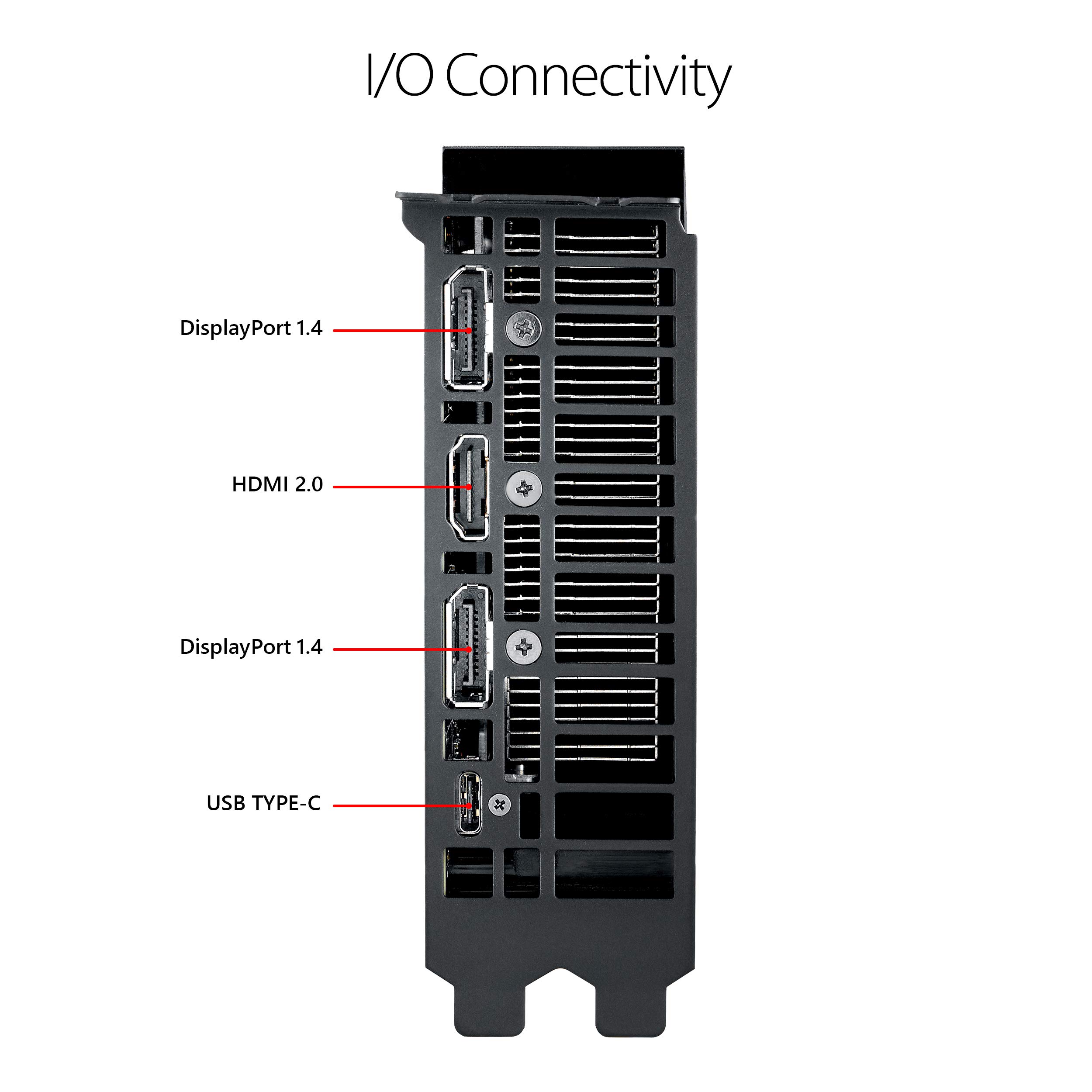 I/O Connectivity

DisplayPort 1.4

HDMI 2.0

DisplayPort 1.4

USB TYPE-C