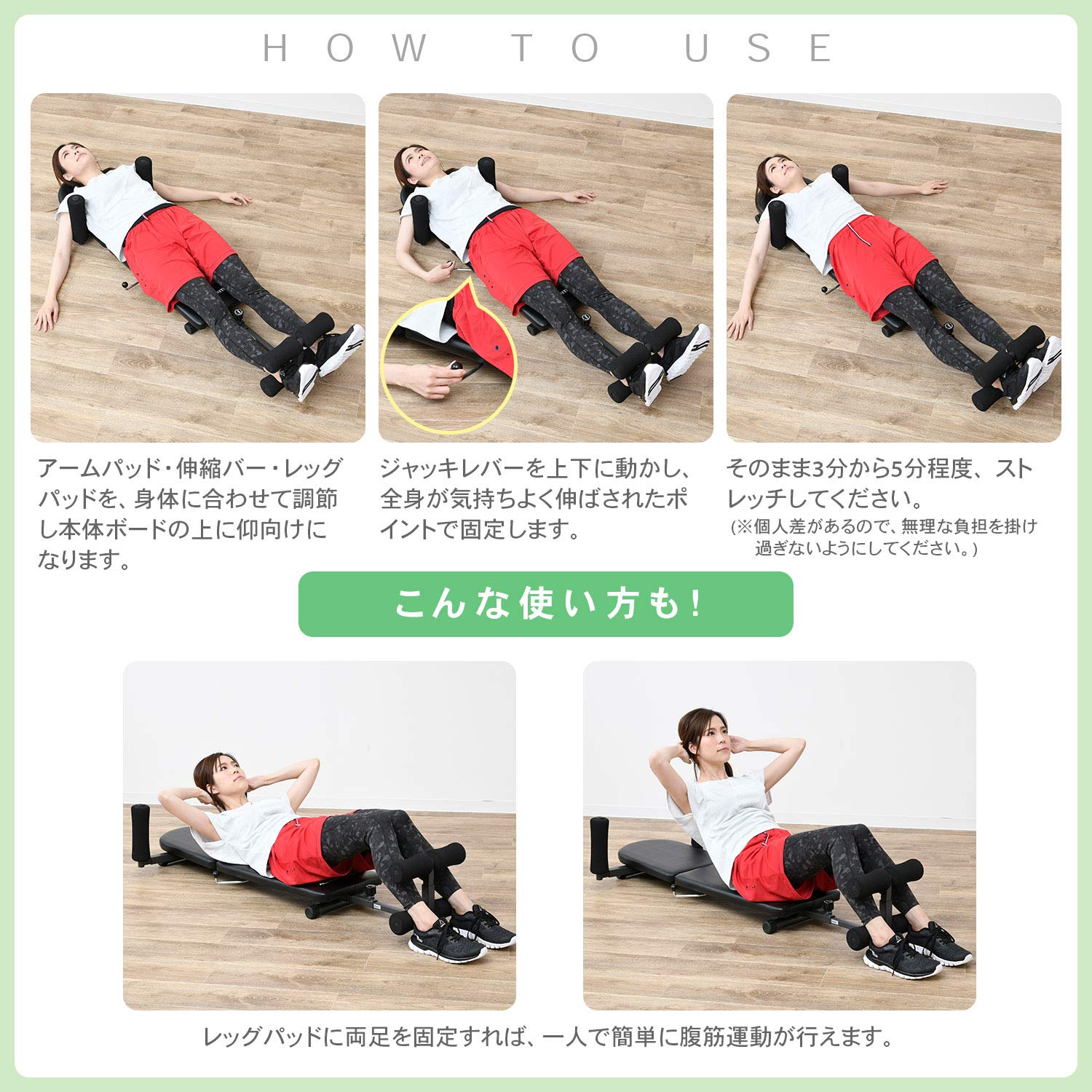 HOW TO USE

アームパッド・伸縮バー・レッグパッドを、身体に合わせて調節し本体ボードの上に仰向けになります。

ジャッキレバーを上下に動かし、全身が気持ちよく伸ばされたポイントで固定します。

そのまま3分から5分程度、ストレッチしてください。
(※個人差があるので、無理な負担を掛け過ぎないようにしてください。)

こんな使い方も!

レッグパッドに両足を固定すれば、一人で簡単に腹筋運動が行えます。